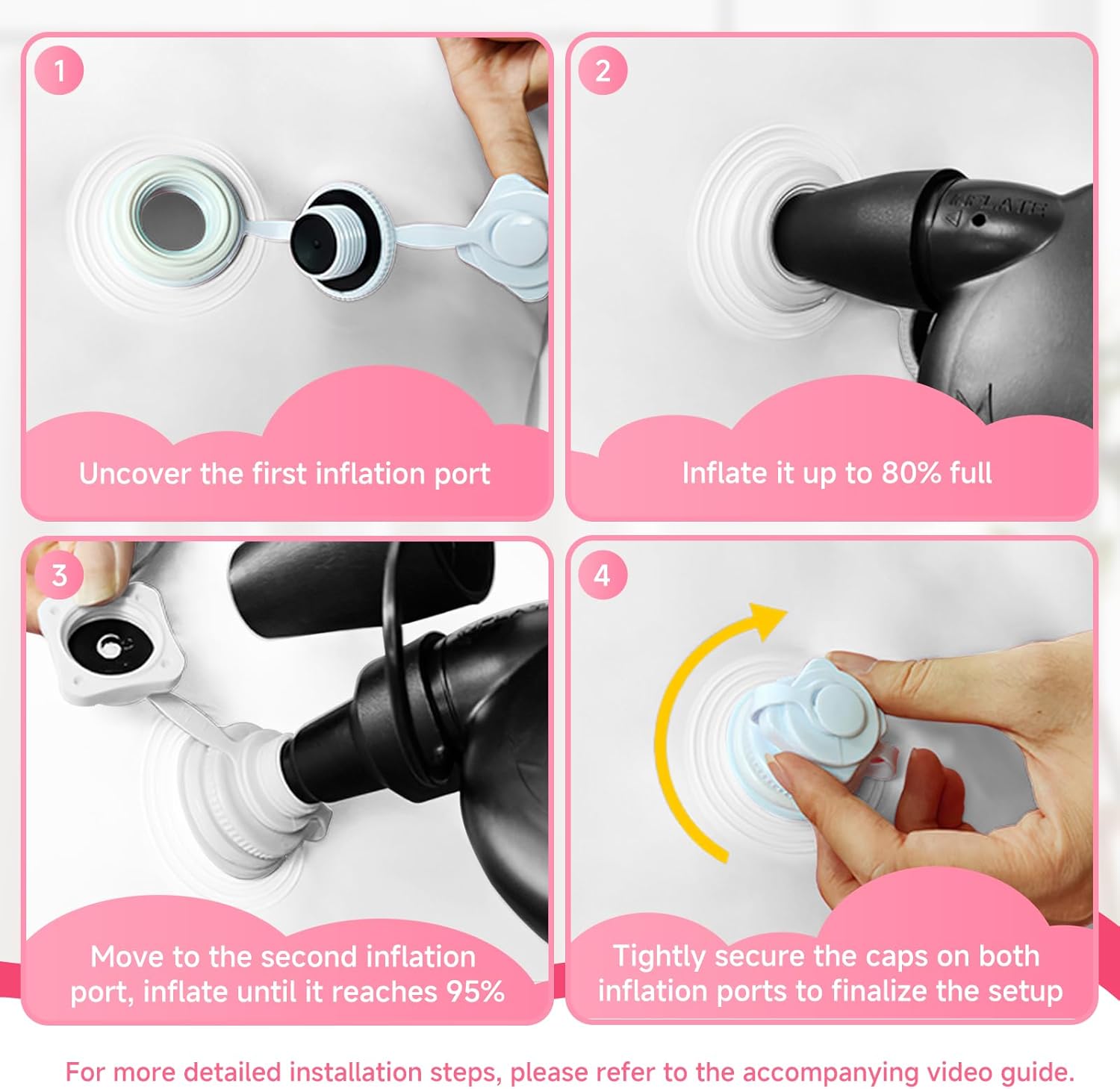 1

Uncover the first inflation port

2

INFLATE

Inflate it up to 80% full

3

Move to the second inflation port, inflate until it reaches 95%

4

Tightly secure the caps on both inflation ports to finalize the setup

For more detailed installation steps, please refer to the accompanying video guide.