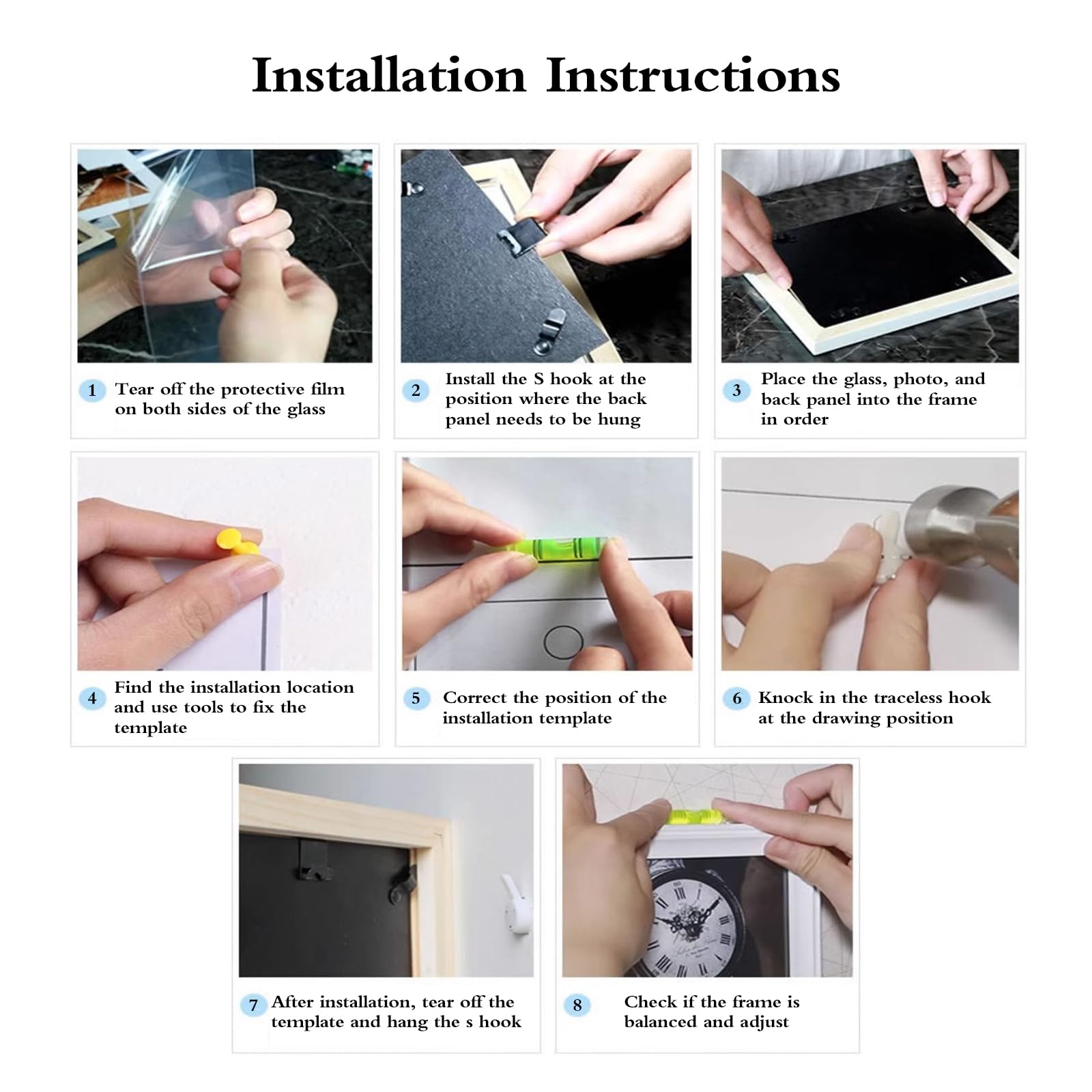 Installation Instructions

1 Tear off the protective film on both sides of the glass

2 Install the S hook at the position where the back panel needs to be hung

3 Place the glass, photo, and back panel into the frame in order

4 Find the installation location and use tools to fix the template

5 Correct the position of the installation template

6 Knock in the traceless hook at the drawing position

7 After installation, tear off the template and hang the s hook

8 Check if the frame is balanced and adjust