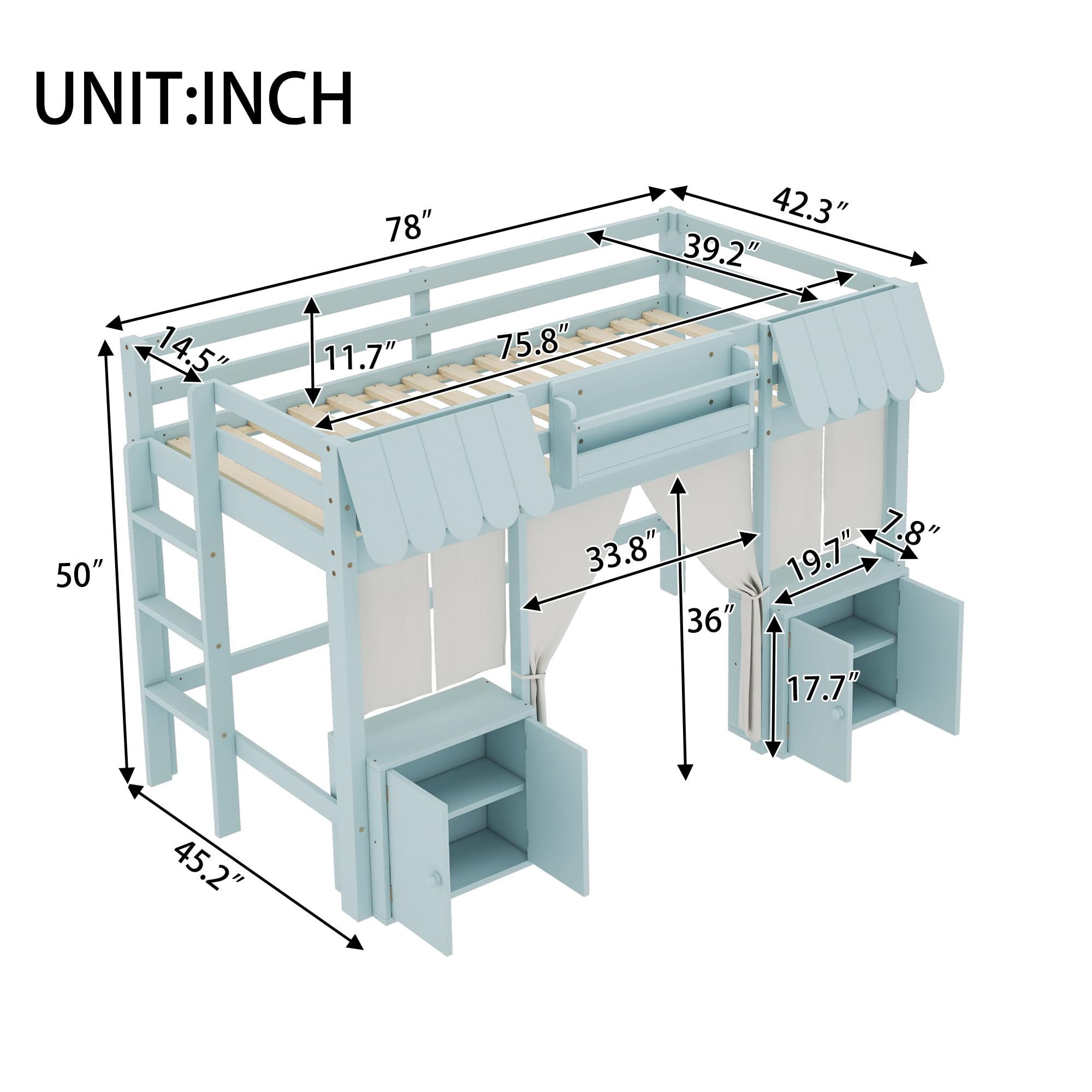 UNIT:INCH

78″

42.3″

39.2″

14.5″

11.7″

75.8″

50″

33.8″

7.8″

19.7″

36″

17.7″

45.2″