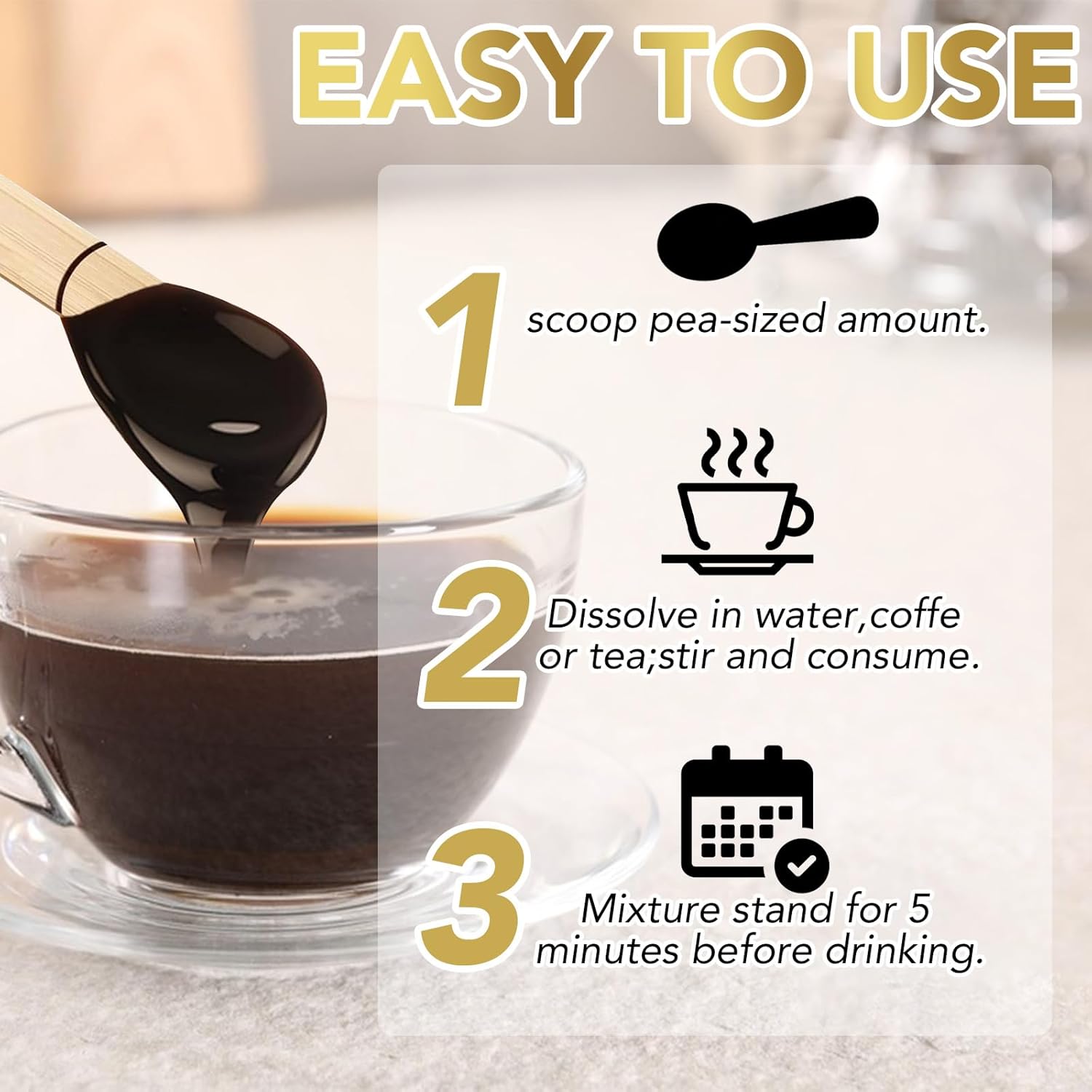 EASY TO USE

1 scoop pea-sized amount.

2 Dissolve in water,coffe or tea;stir and consume.

3 Mixture stand for 5 minutes before drinking.