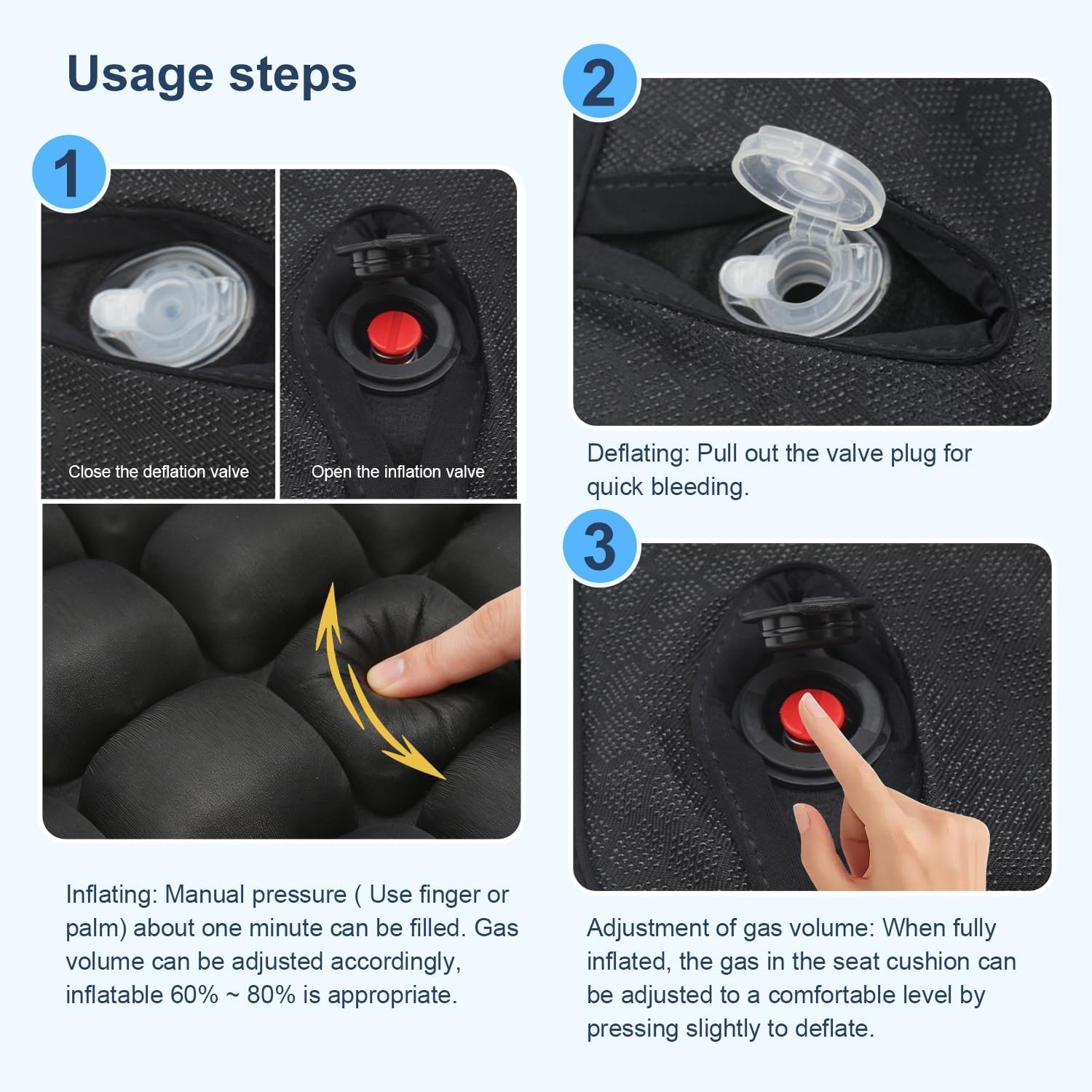 Usage steps

1

Close the deflation valve

Open the inflation valve

Inflating: Manual pressure ( Use finger or palm) about one minute can be filled. Gas volume can be adjusted accordingly, inflatable 60% ~ 80% is appropriate.

2

Deflating: Pull out the valve plug for quick bleeding.

3

Adjustment of gas volume: When fully inflated, the gas in the seat cushion can be adjusted to a comfortable level by pressing slightly to deflate.