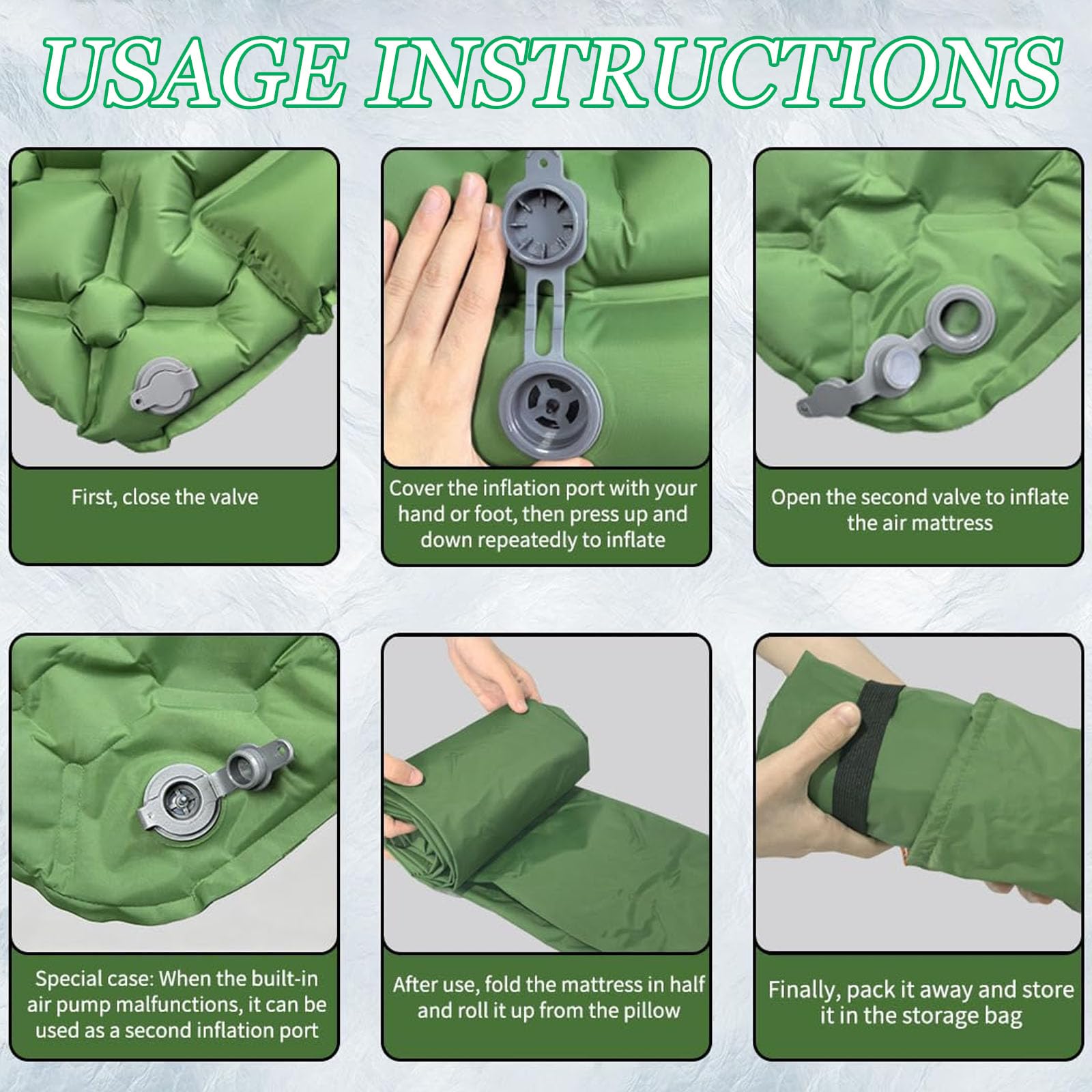 USAGE INSTRUCTIONS

First, close the valve

Cover the inflation port with your hand or foot, then press up and down repeatedly to inflate

Open the second valve to inflate the air mattress

Special case: When the built-in air pump malfunctions, it can be used as a second inflation port

After use, fold the mattress in half and roll it up from the pillow

Finally, pack it away and store it in the storage bag