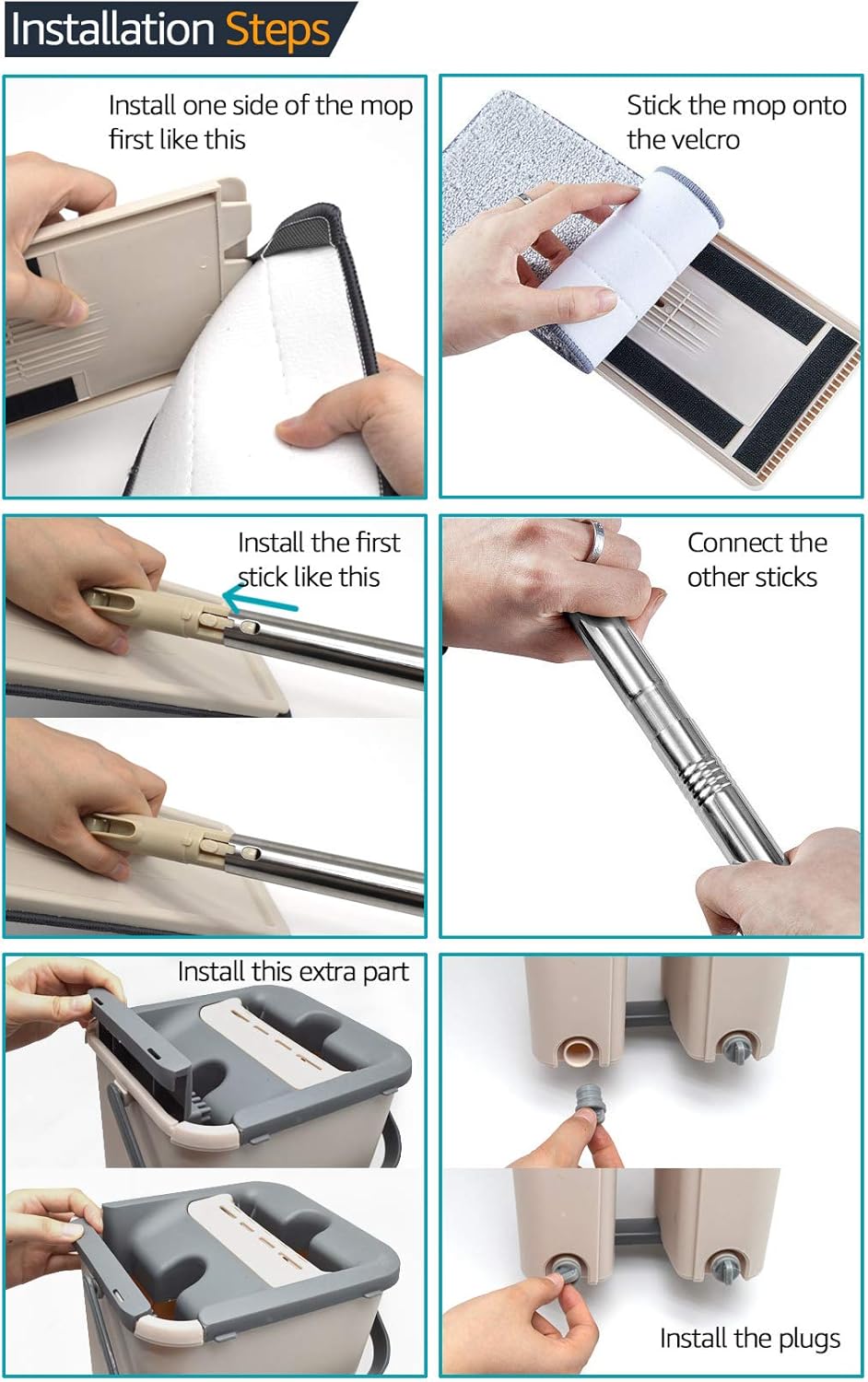 Installation Steps

Install one side of the mop first like this

Stick the mop onto the velcro

Install the first stick like this

Connect the other sticks

Install this extra part

Install the plugs