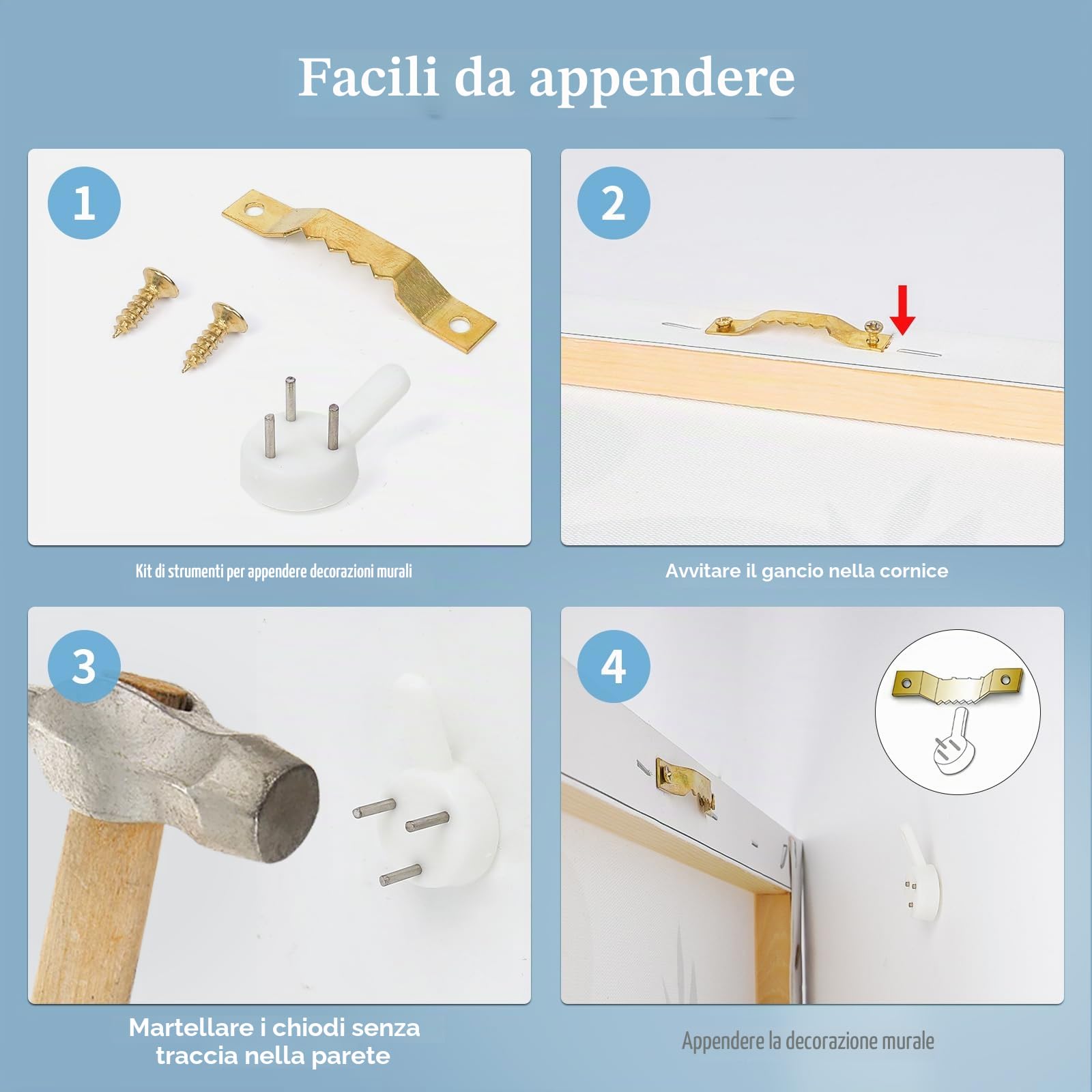 Facili da appendere

1

Kit di strumenti per appendere decorazioni murali

2

Avvitare il gancio nella cornice

3

Martellare i chiodi senza traccia nella parete

4

Appendere la decorazione murale