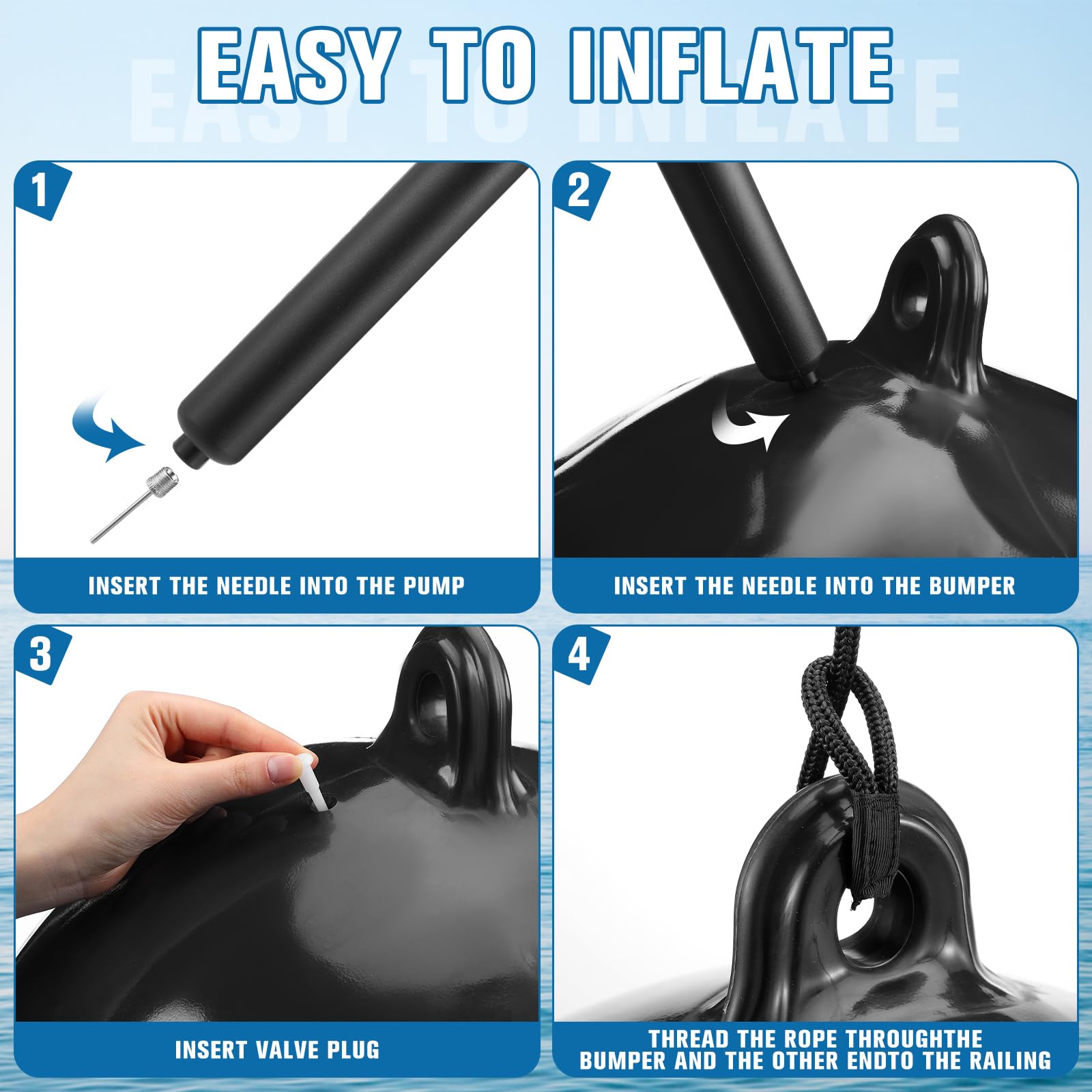 EASY TO INFLATE

1

INSERT THE NEEDLE INTO THE PUMP

2

INSERT THE NEEDLE INTO THE BUMPER

3

INSERT VALVE PLUG

4

THREAD THE ROPE THROUGHTHE BUMPER AND THE OTHER ENDTO THE RAILING