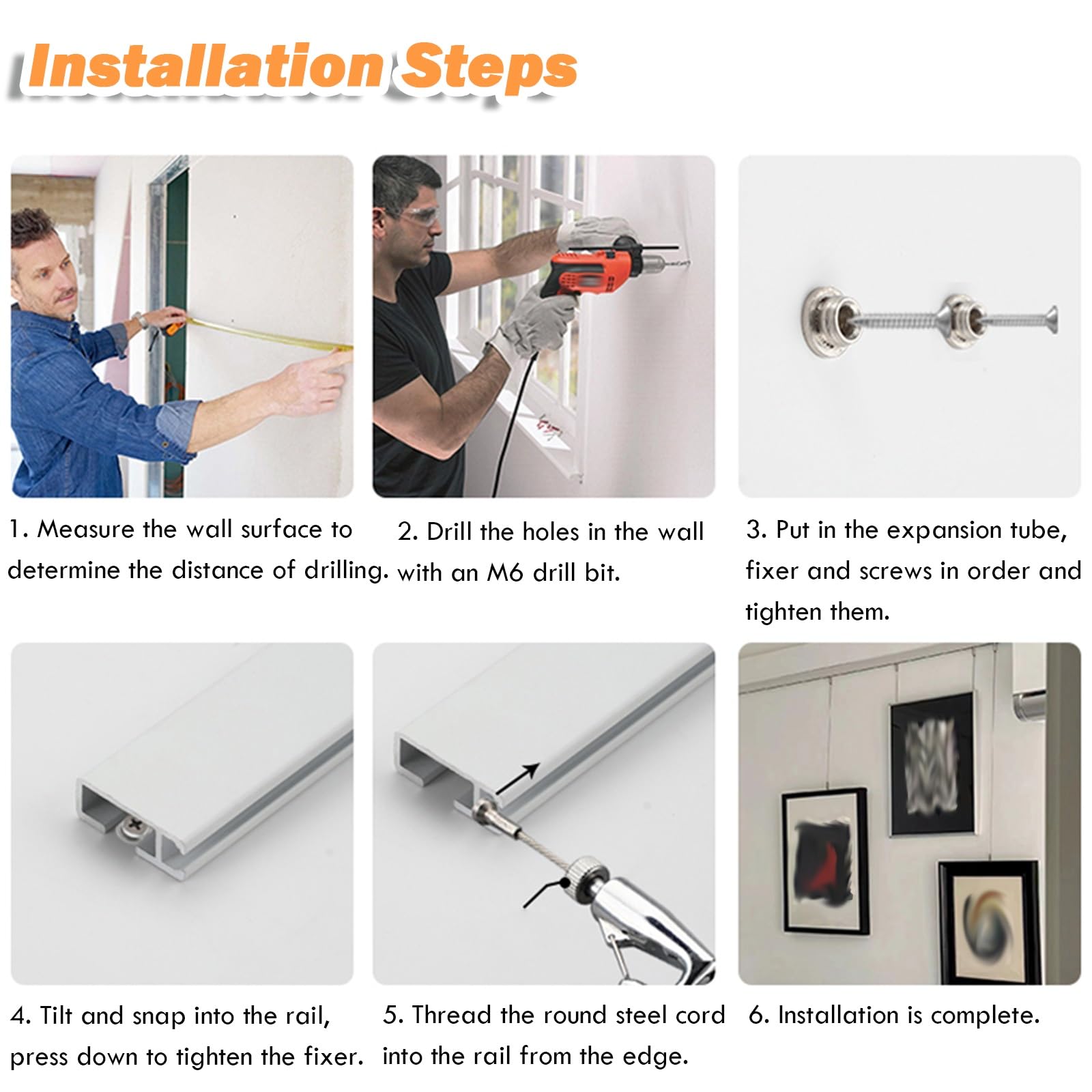 Installation Steps

1. Measure the wall surface to determine the distance of drilling.

2. Drill the holes in the wall with an M6 drill bit.

3. Put in the expansion tube, fixer and screws in order and tighten them.

4. Tilt and snap into the rail, press down to tighten the fixer.

5. Thread the round steel cord into the rail from the edge.

6. Installation is complete.