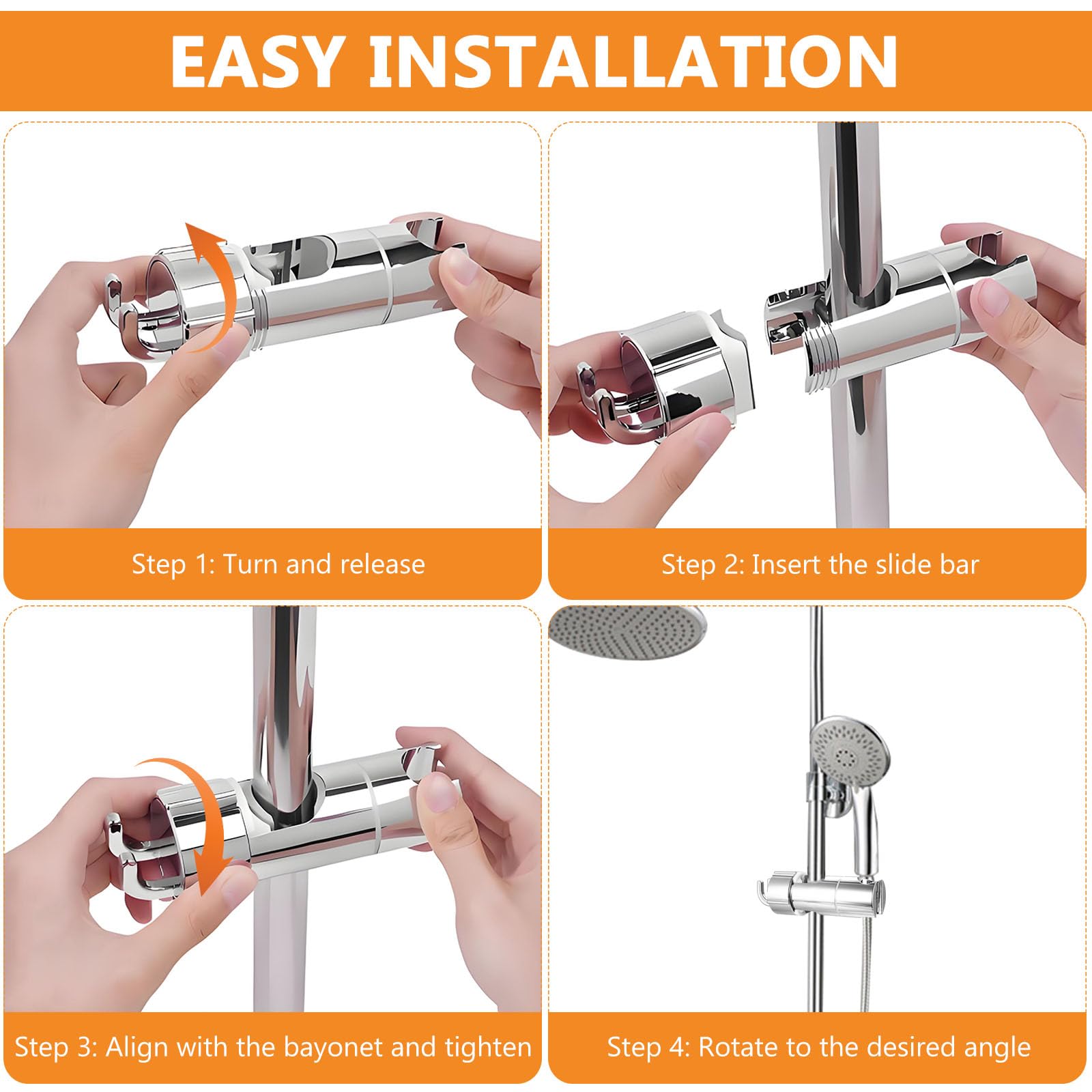 EASY INSTALLATION

Step 1: Turn and release

Step 2: Insert the slide bar

Step 3: Align with the bayonet and tighten

Step 4: Rotate to the desired angle