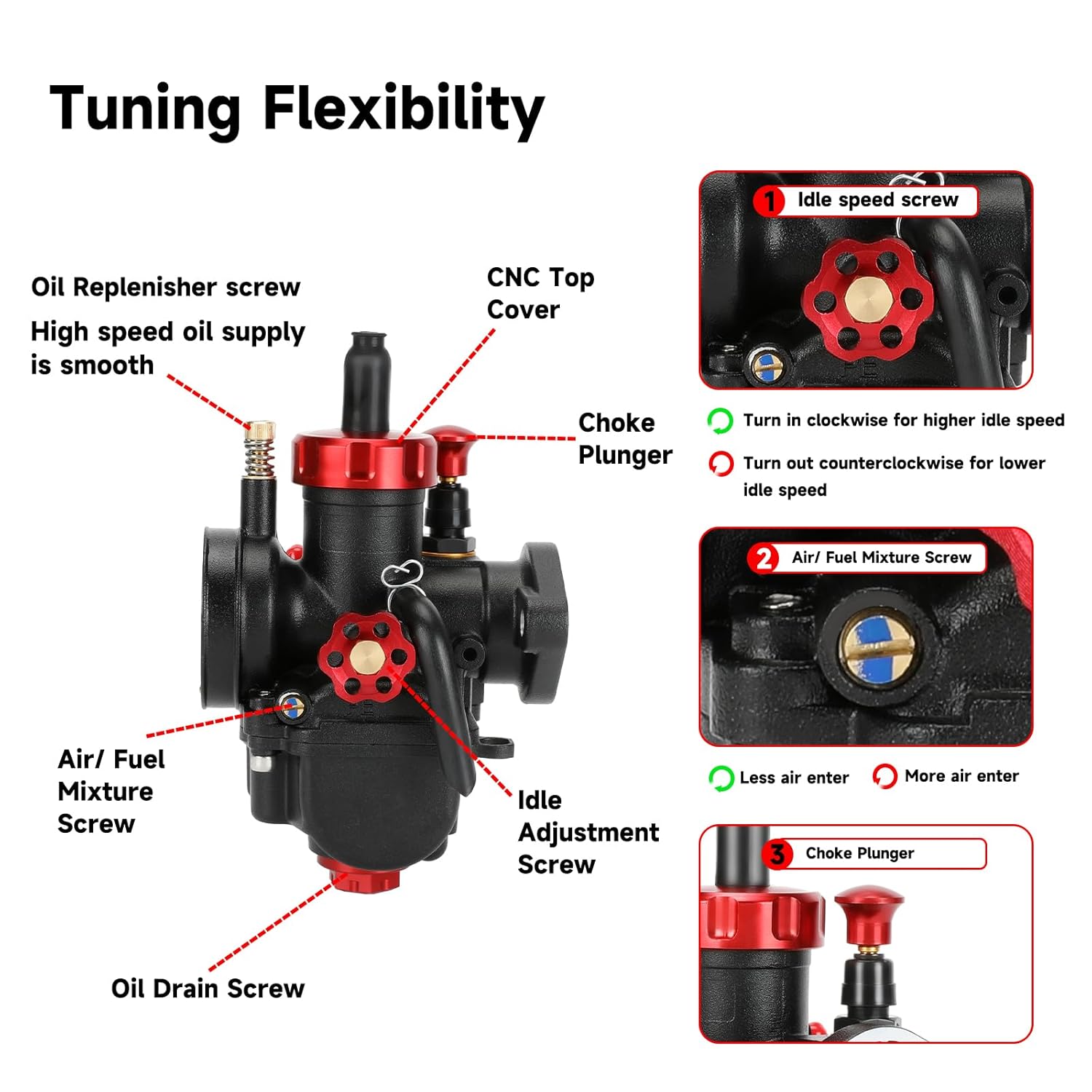 Tuning Flexibility

Oil Replenisher screw

High speed oil supply is smooth

CNC Top Cover

Choke Plunger

Air/ Fuel Mixture Screw

Idle Adjustment Screw

Oil Drain Screw

1 Idle speed screw

Turn in clockwise for higher idle speed

Turn out counterclockwise for lower idle speed

2 Air/ Fuel Mixture Screw

Less air enter

More air enter

3 Choke Plunger