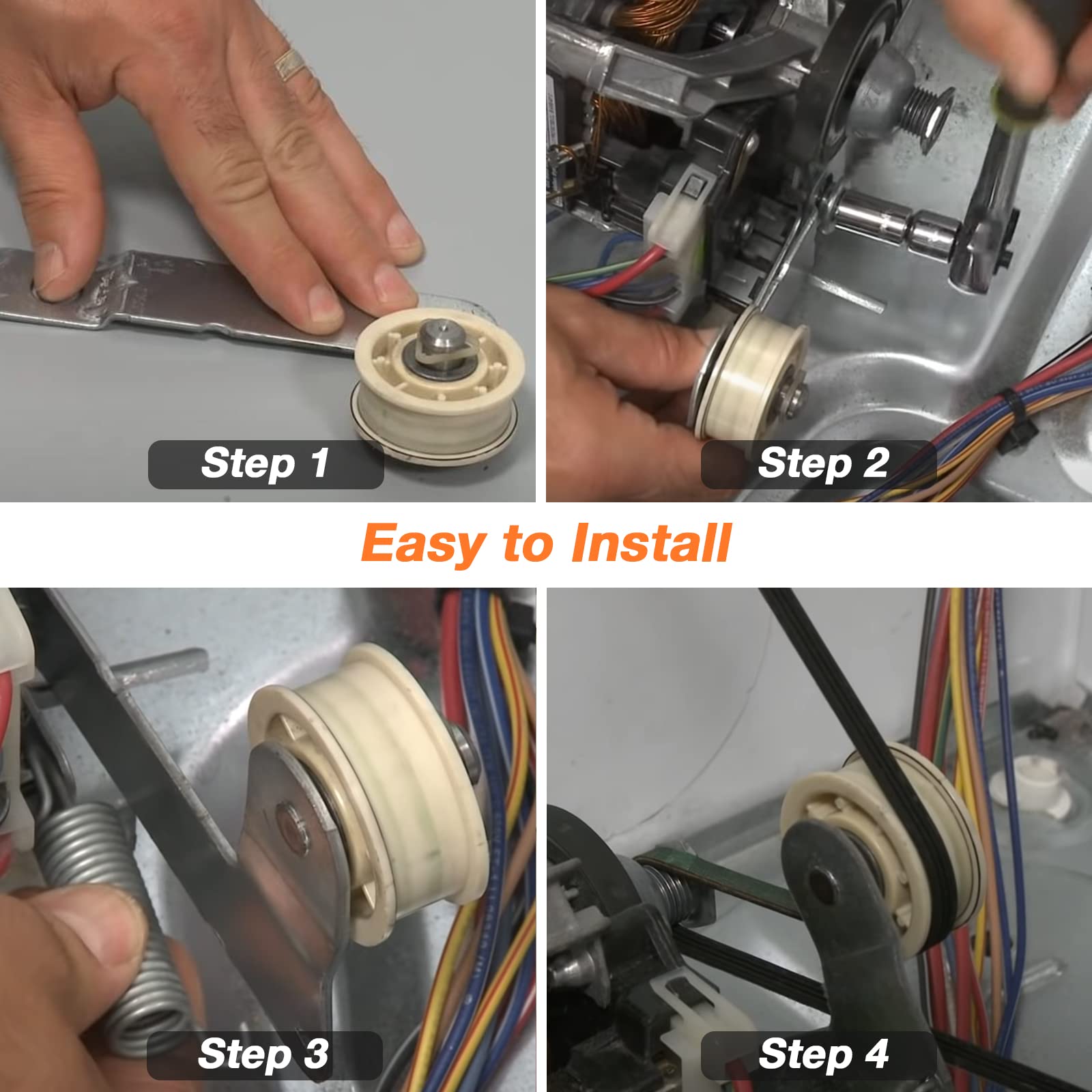 Step 1

Step 2

Easy to Install

Step 3

Step 4