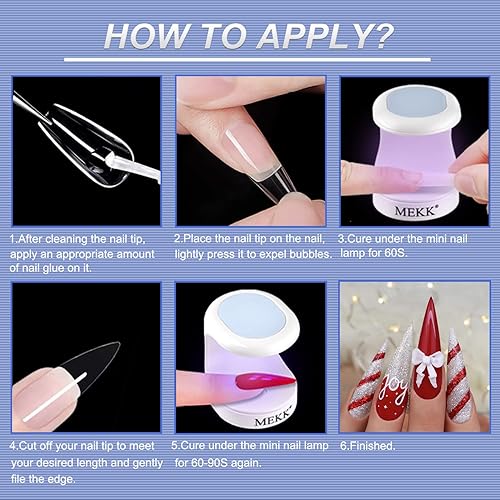 HOW TO APPLY?

MEKK®

1.After cleaning the nail tip, apply an appropriate amount of nail glue on it.

2.Place the nail tip on the nail, lightly press it to expel bubbles.

3.Cure under the mini nail lamp for 60S.

MEKK®

joy

4.Cut off your nail tip to meet your desired length and gently file the edge.

5.Cure under the mini nail lamp for 60-90S again.

6.Finished.