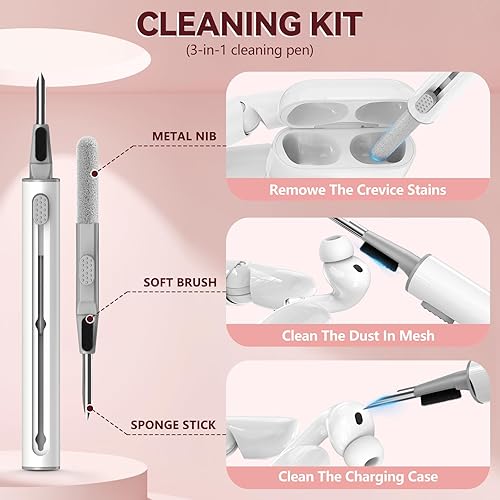 CLEANING KIT
(3-in-1 cleaning pen)

METAL NIB

Remowe The Crevice Stains

SOFT BRUSH

Clean The Dust In Mesh

SPONGE STICK

Clean The Charging Case