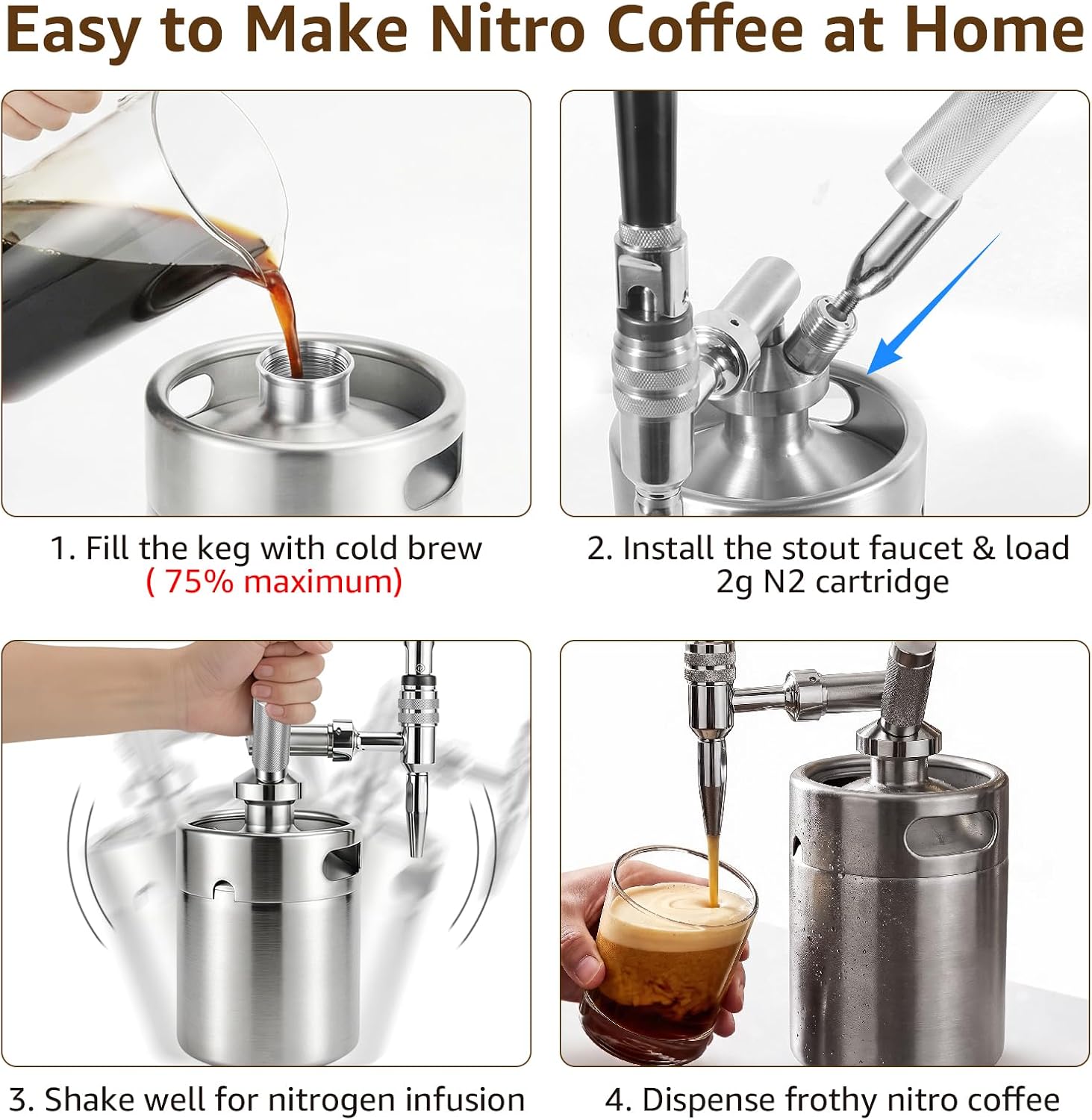 Easy to Make Nitro Coffee at Home

1. Fill the keg with cold brew
( 75% maximum)

2. Install the stout faucet & load 2g N2 cartridge

3. Shake well for nitrogen infusion

4. Dispense frothy nitro coffee