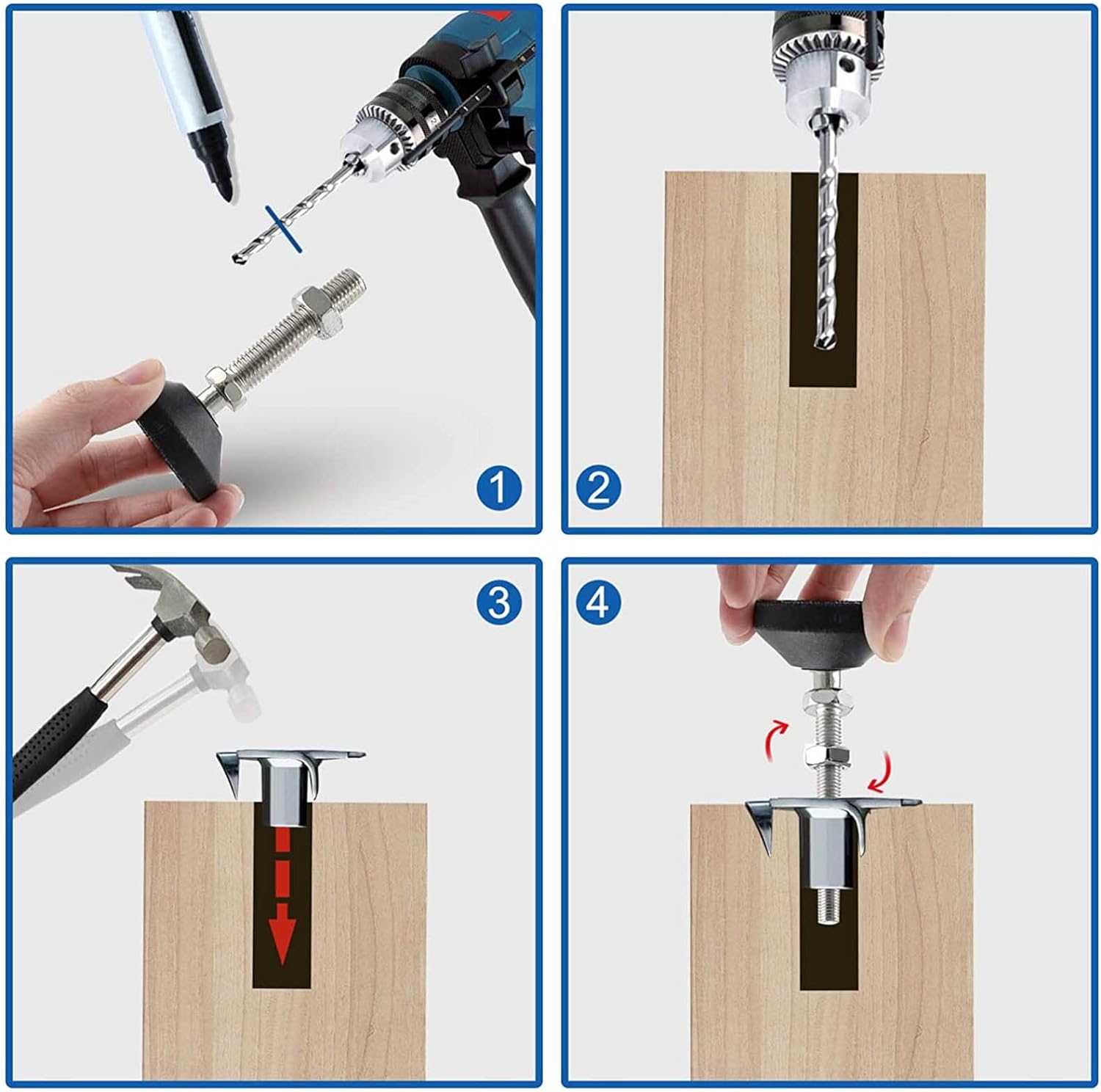 1

2

3

4