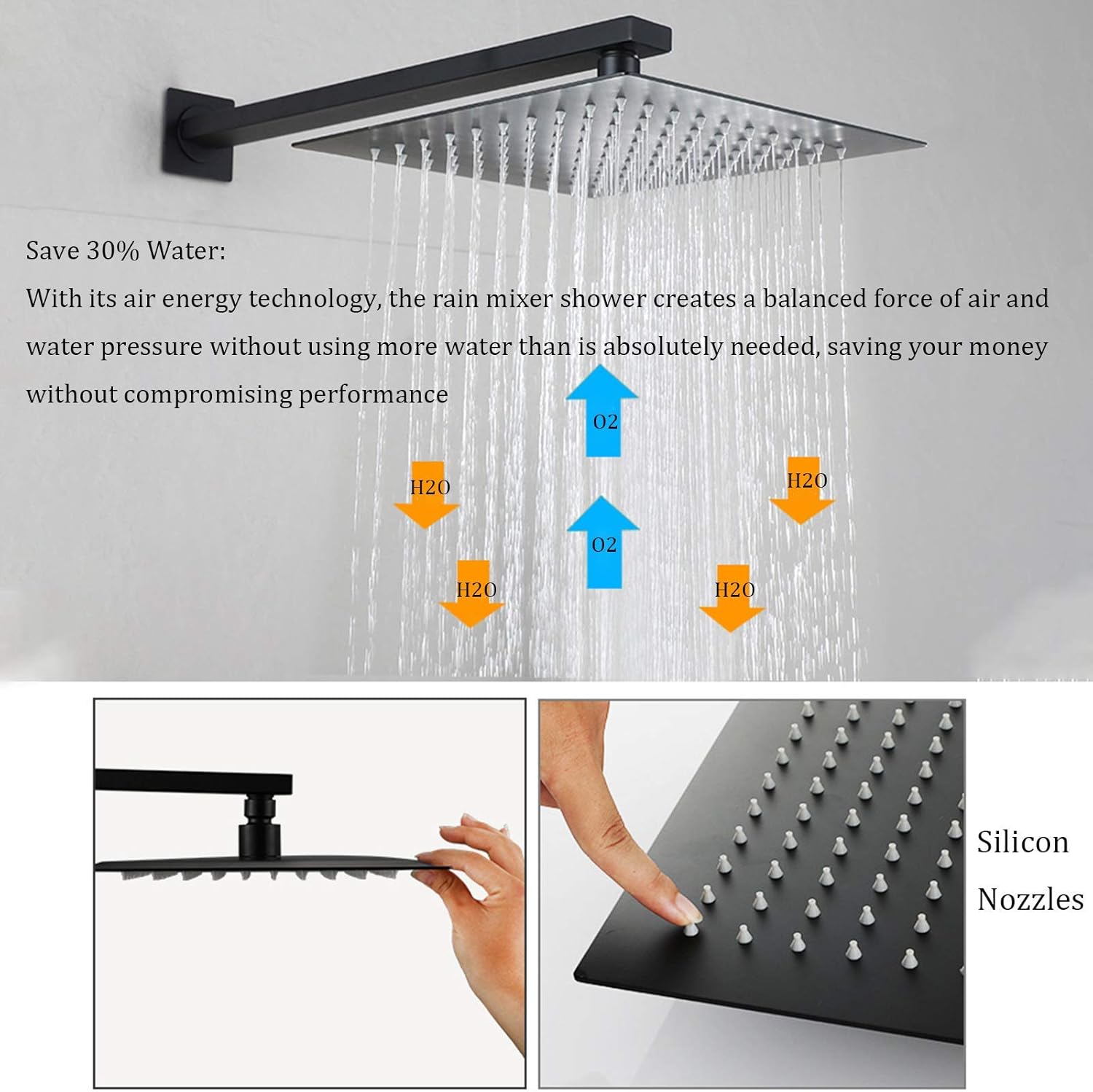 Save 30% Water:

With its air energy technology, the rain mixer shower creates a balanced force of air and water pressure without using more water than is absolutely needed, saving your money without compromising performance

O2

H2O

H2O

O2

H2O

H2O

Silicon Nozzles