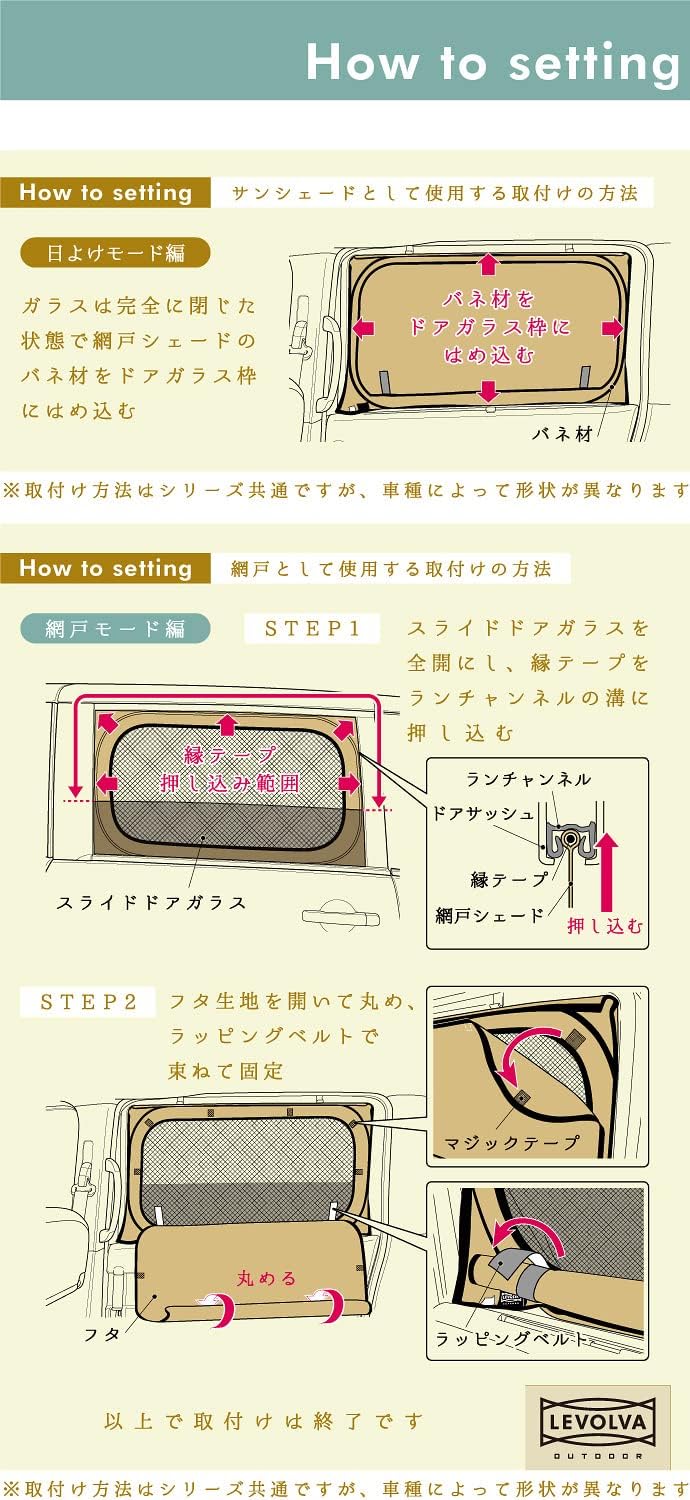 How to setting

How to setting サンシェードとして使用する取付けの方法

日よけモード編

ガラスは完全に閉じた状態で網戸シェードのバネ材をドアガラス枠にはめ込む

バネ材をドアガラス枠にはめ込む

バネ材

※取付け方法はシリーズ共通ですが、車種によって形状が異なります

How to setting 網戸として使用する取付けの方法

網戸モード編

STEP1

スライドドアガラスを全開にし、縁テープをランチャンネルの溝に押し込む

縁テープ押し込み範囲

スライドドアガラス

ランチャンネル

ドアサッシュ

縁テープ

網戸シェード

押し込む

STEP2

フタ生地を開いて丸め、ラッピングベルトで束ねて固定

マジックテープ

丸める

フタ

ラッピングベルト

以上で取付けは終了です

LEVOLVA
OUTDOOR

※取付け方法はシリーズ共通ですが、車種によって形状が異なります