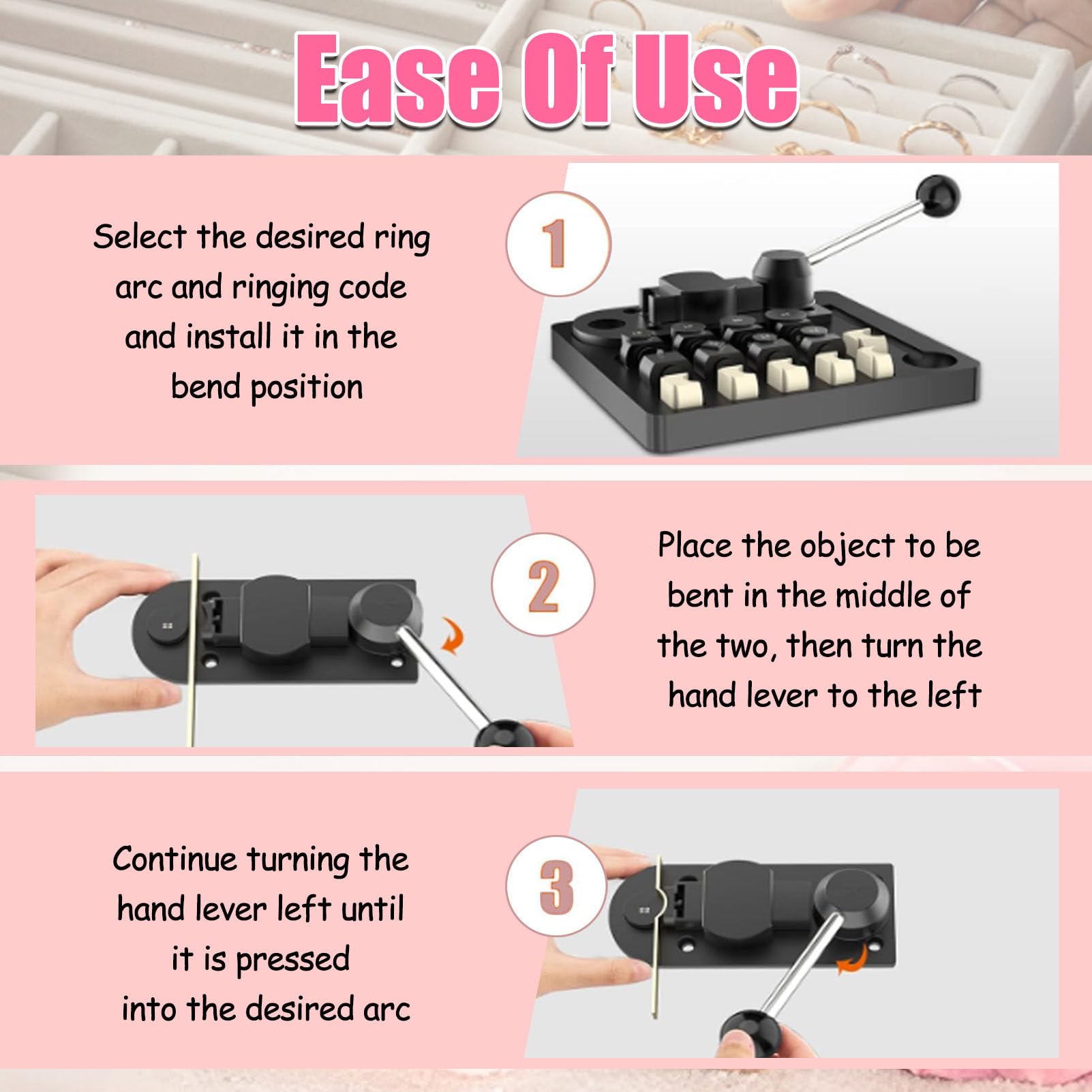 Ease Of Use

Select the desired ring arc and ringing code and install it in the bend position

1

2

Place the object to be bent in the middle of the two, then turn the hand lever to the left

Continue turning the hand lever left until it is pressed into the desired arc

3