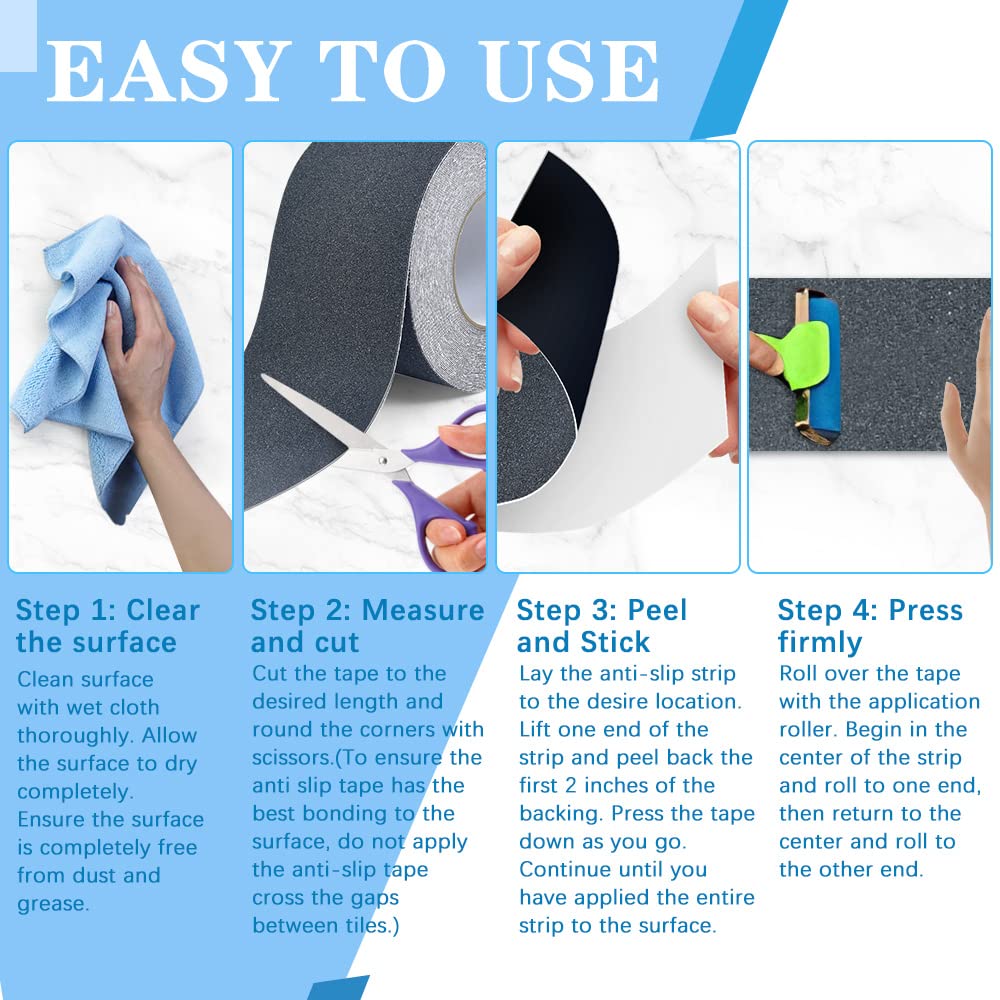 EASY TO USE

Step 1: Clear the surface

Clean surface with wet cloth thoroughly. Allow the surface to dry completely.
Ensure the surface is completely free from dust and grease.

Step 2: Measure and cut

Cut the tape to the desired length and round the corners with scissors.(To ensure the anti slip tape has the best bonding to the surface, do not apply the anti-slip tape cross the gaps between tiles.)

Step 3: Peel and Stick

Lay the anti-slip strip to the desire location. Lift one end of the strip and peel back the first 2 inches of the backing. Press the tape down as you go. Continue until you have applied the entire strip to the surface.

Step 4: Press firmly

Roll over the tape with the application roller. Begin in the center of the strip and roll to one end, then return to the center and roll to the other end.