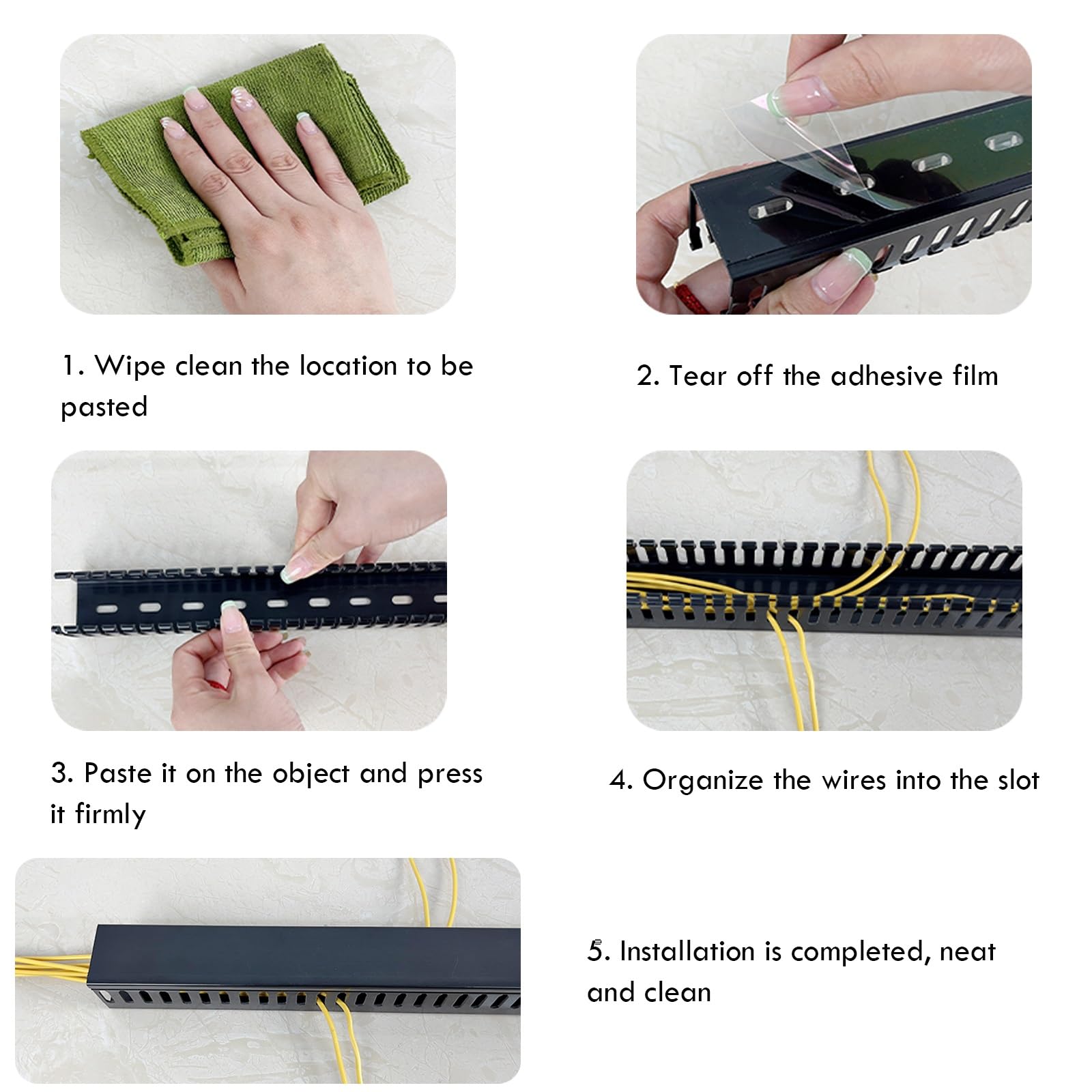 1. Wipe clean the location to be pasted

2. Tear off the adhesive film

3. Paste it on the object and press it firmly

4. Organize the wires into the slot

5. Installation is completed, neat and clean