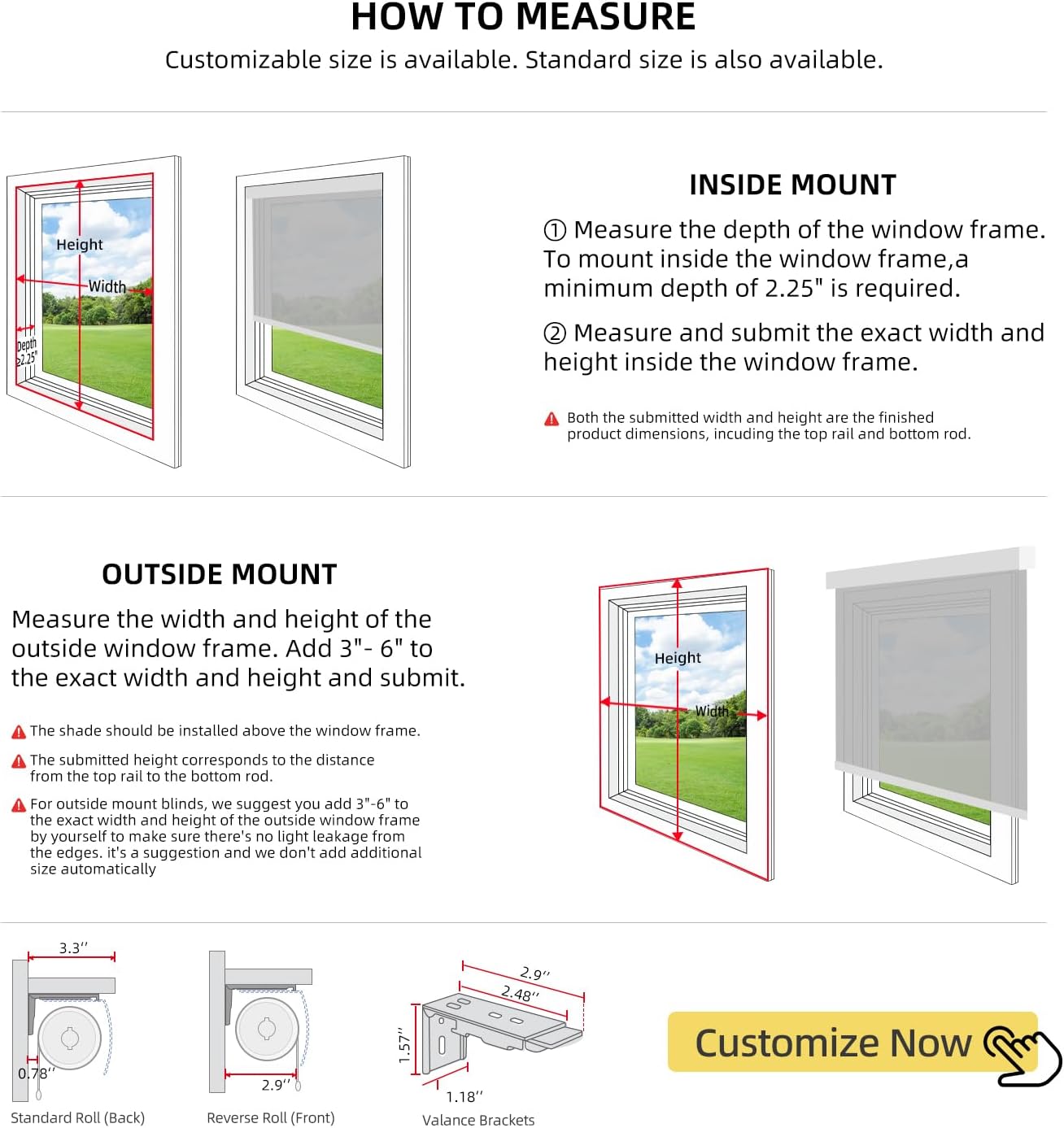 HOW TO MEASURE
Customizable size is available. Standard size is also available.

Height
Width
Depth ≥2.25"

INSIDE MOUNT
① Measure the depth of the window frame. To mount inside the window frame,a minimum depth of 2.25" is required.

② Measure and submit the exact width and height inside the window frame.

Both the submitted width and height are the finished product dimensions, incuding the top rail and bottom rod.

OUTSIDE MOUNT
Measure the width and height of the outside window frame. Add 3"- 6" to the exact width and height and submit.

The shade should be installed above the window frame.

The submitted height corresponds to the distance from the top rail to the bottom rod.

For outside mount blinds, we suggest you add 3"-6" to the exact width and height of the outside window frame by yourself to make sure there's no light leakage from the edges. it's a suggestion and we don't add additional size automatically

Height
Width

3.3''
0.78''
Standard Roll (Back)

2.9''
Reverse Roll (Front)

2.9''
2.48''
1.57''
1.18''
Valance Brackets

Customize Now