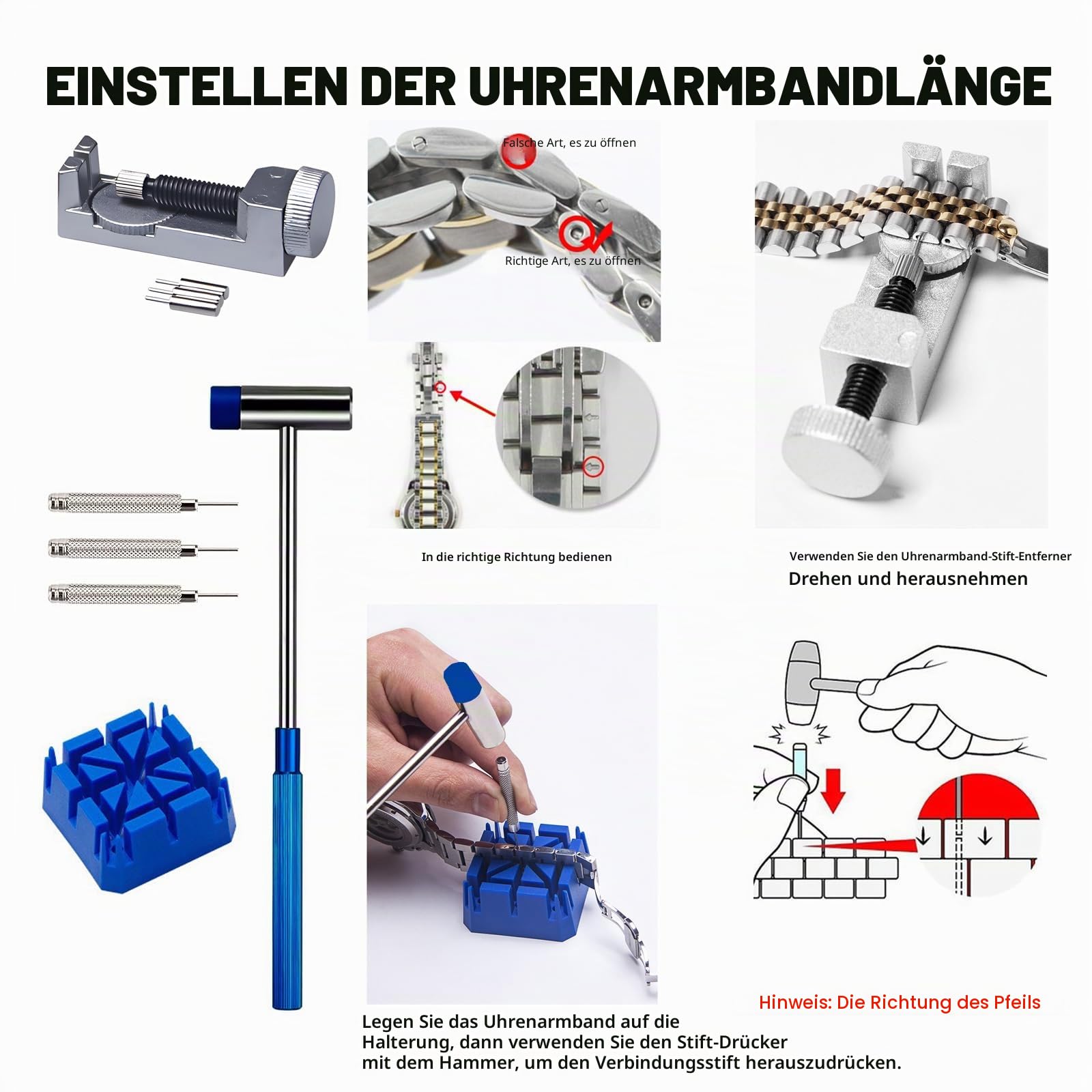 EINSTELLEN DER UHRENARMBANDLÄNGE

Falsche Art, es zu öffnen

Richtige Art, es zu öffnen

In die richtige Richtung bedienen

Verwenden Sie den Uhrenarmband-Stift-Entferner
Drehen und herausnehmen

Hinweis: Die Richtung des Pfeils

Legen Sie das Uhrenarmband auf die Halterung, dann verwenden Sie den Stift-Drücker mit dem Hammer, um den Verbindungsstift herauszudrücken.