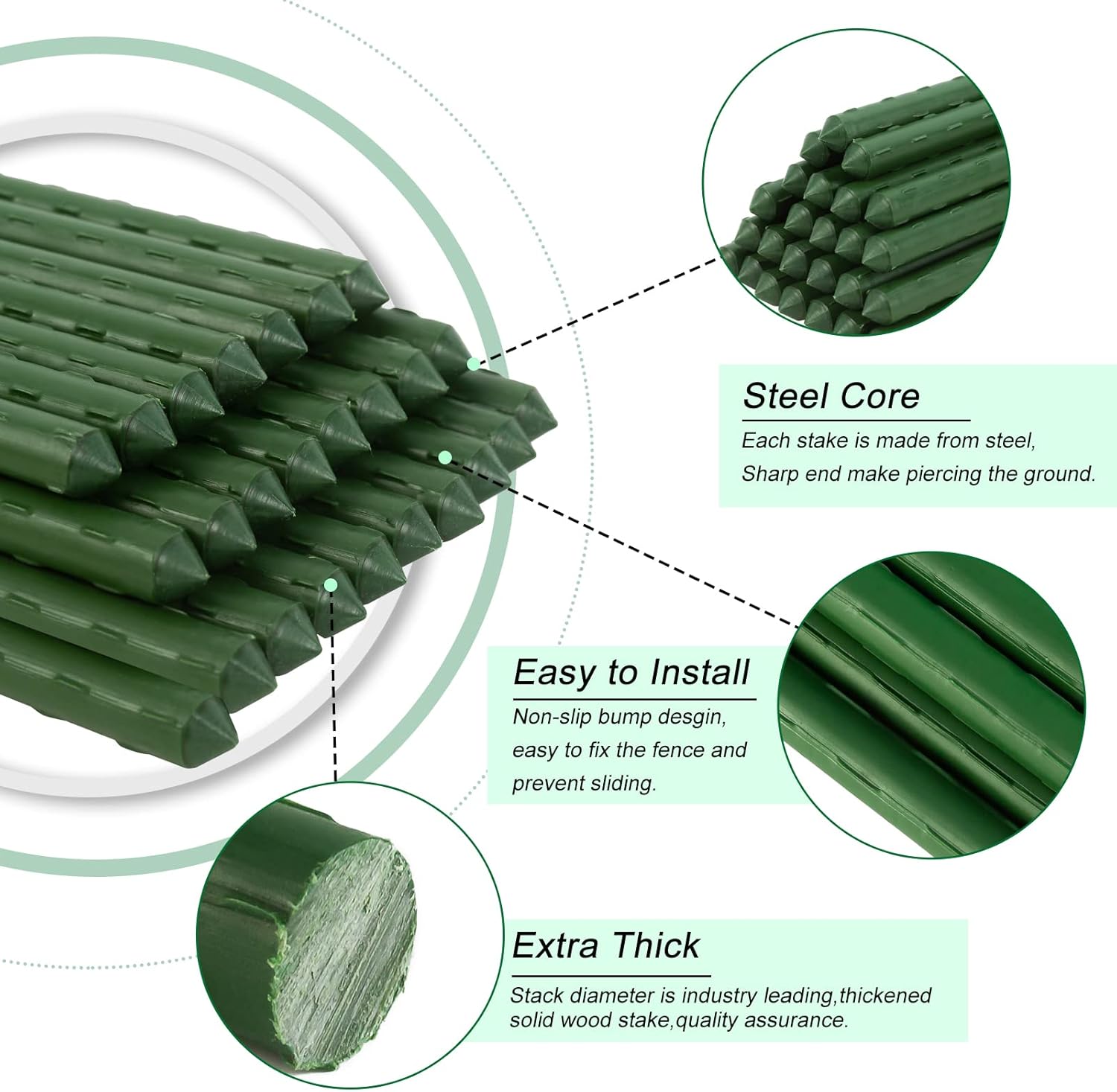 Steel Core

Each stake is made from steel, Sharp end make piercing the ground.

Easy to Install

Non-slip bump desgin, easy to fix the fence and prevent sliding.

Extra Thick

Stack diameter is industry leading,thickened solid wood stake,quality assurance.