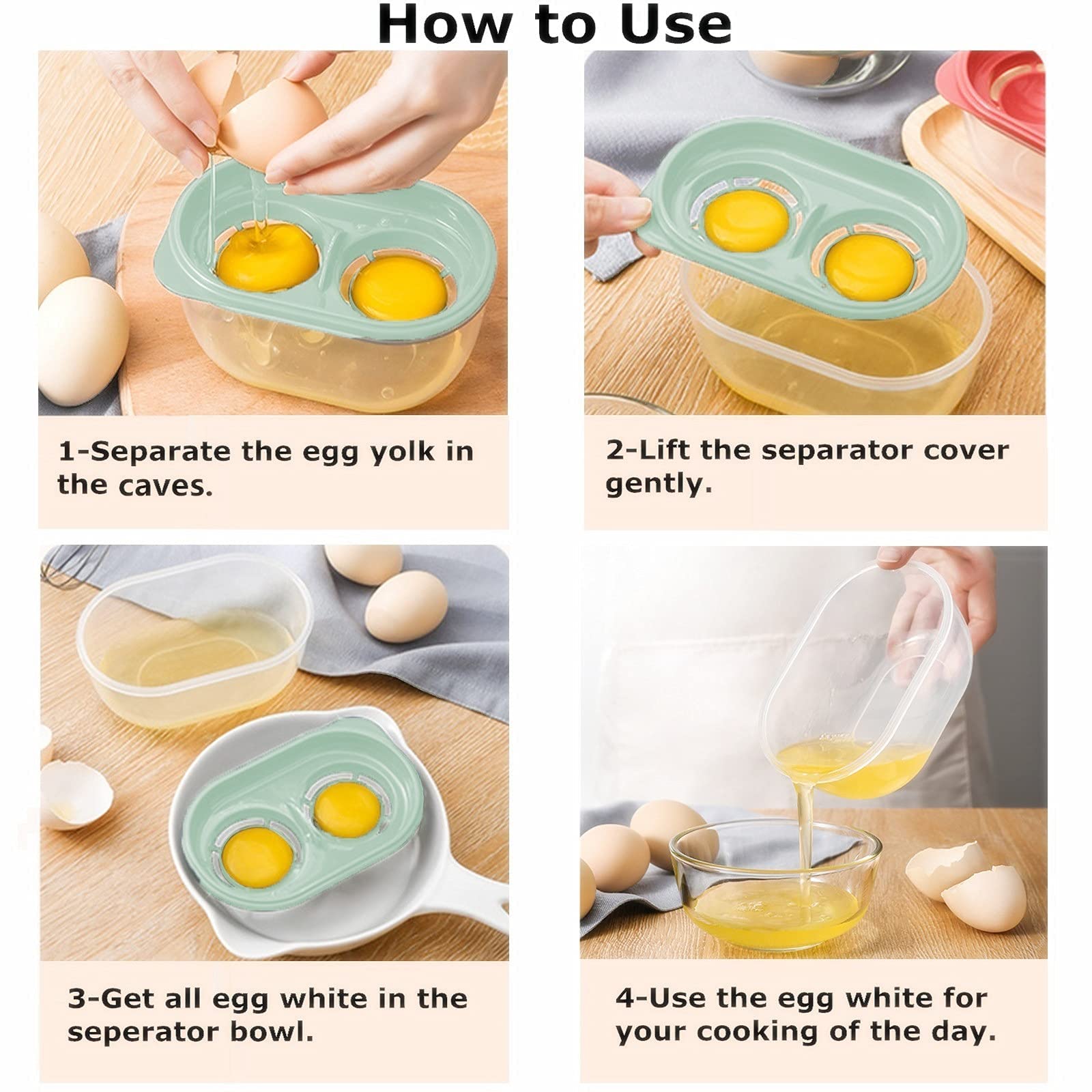 How to Use

1-Separate the egg yolk in the caves.

2-Lift the separator cover gently.

3-Get all egg white in the seperator bowl.

4-Use the egg white for your cooking of the day.