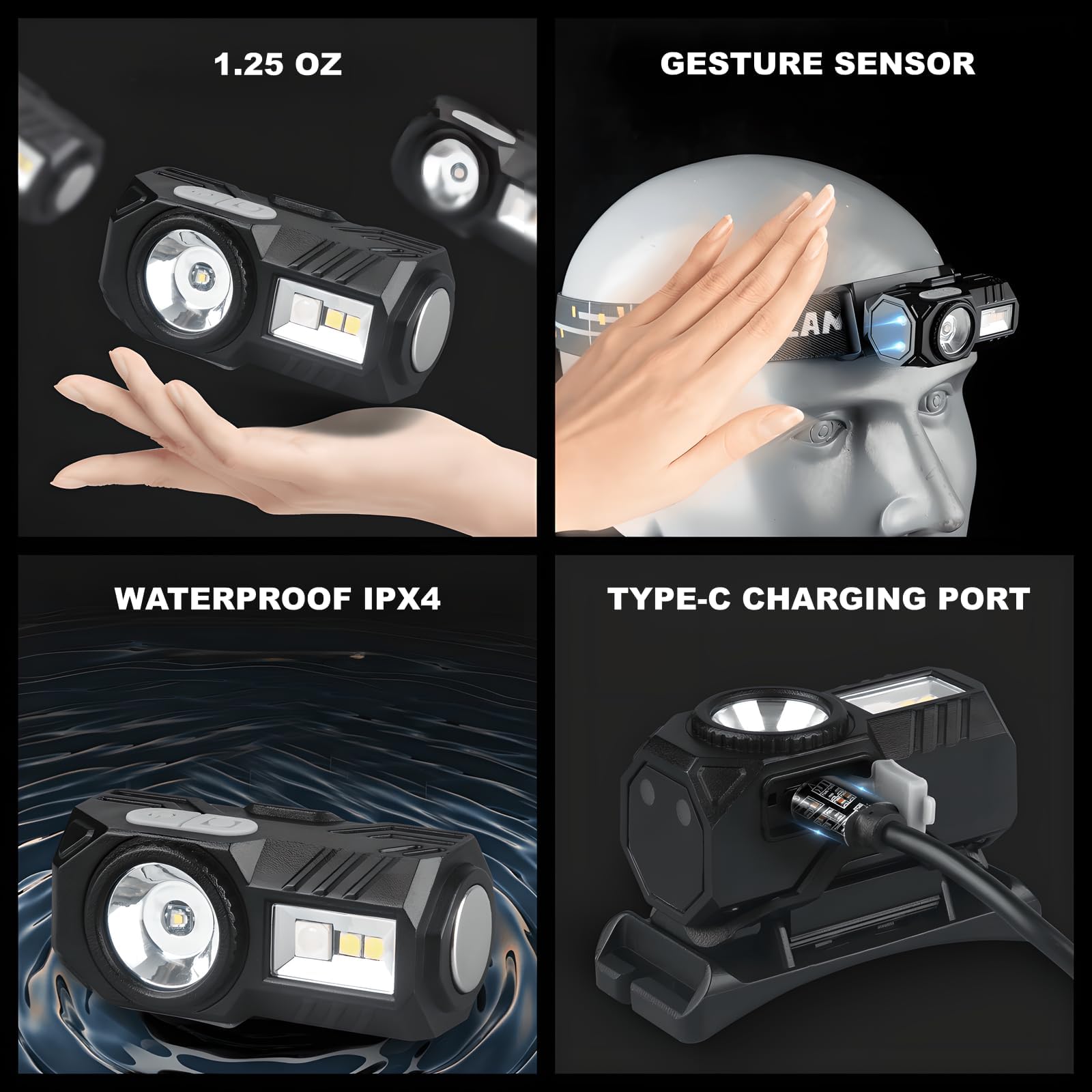 1.25 OZ

GESTURE SENSOR

WATERPROOF IPX4

TYPE-C CHARGING PORT