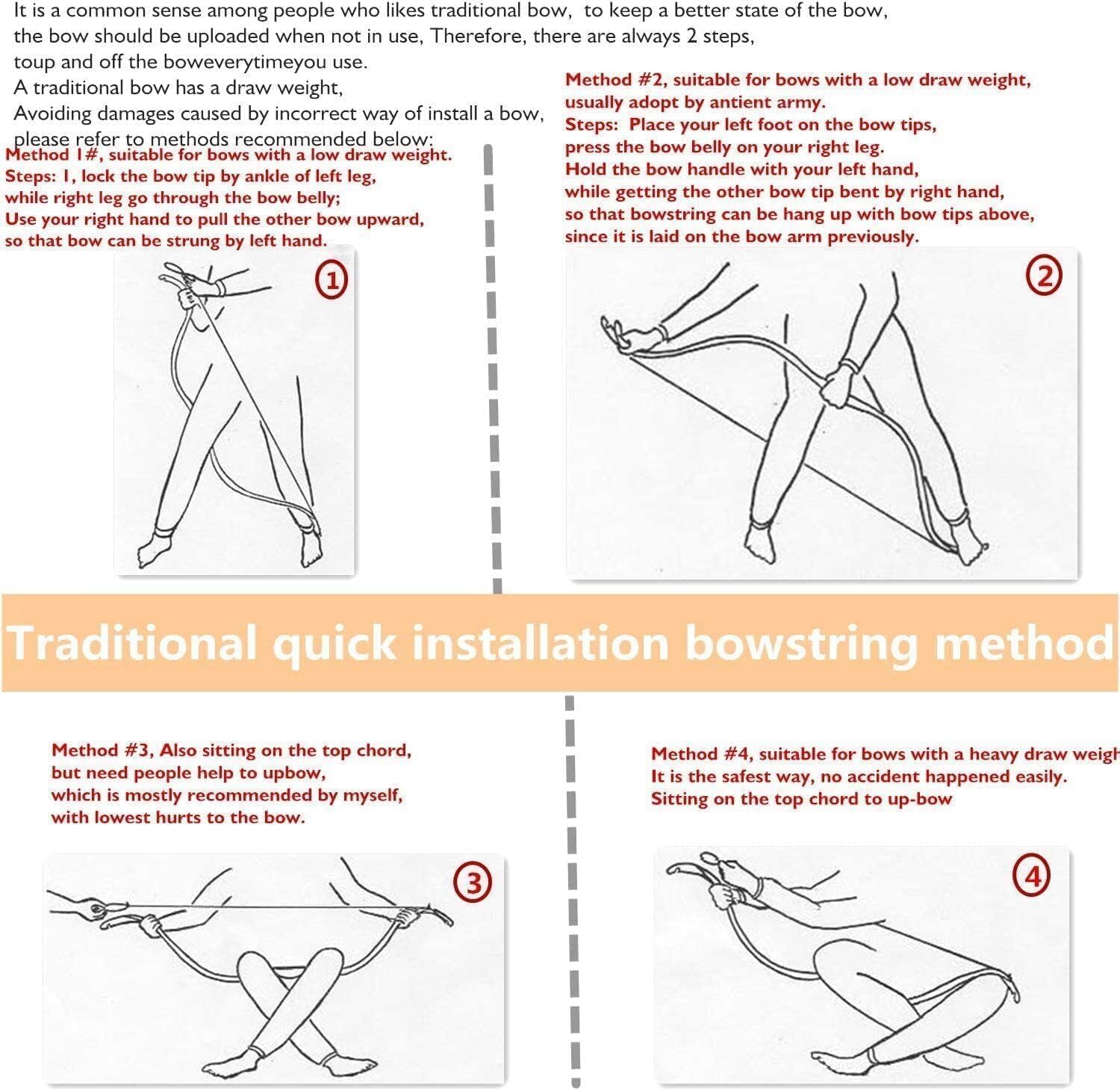 It is a common sense among people who likes traditional bow, to keep a better state of the bow, the bow should be uploaded when not in use, Therefore, there are always 2 steps, toup and off the boweverytimeyou use.
A traditional bow has a draw weight,
Avoiding damages caused by incorrect way of install a bow, please refer to methods recommended below:

Method 1#, suitable for bows with a low draw weight.
Steps: 1, lock the bow tip by ankle of left leg, while right leg go through the bow belly;
Use your right hand to pull the other bow upward, so that bow can be strung by left hand.

①

Method #2, suitable for bows with a low draw weight, usually adopt by antient army.
Steps: Place your left foot on the bow tips, press the bow belly on your right leg.
Hold the bow handle with your left hand, while getting the other bow tip bent by right hand, so that bowstring can be hang up with bow tips above, since it is laid on the bow arm previously.

②

Traditional quick installation bowstring method

Method #3, Also sitting on the top chord, but need people help to upbow, which is mostly recommended by myself, with lowest hurts to the bow.

③

Method #4, suitable for bows with a heavy draw weigh
It is the safest way, no accident happened easily.
Sitting on the top chord to up-bow

④