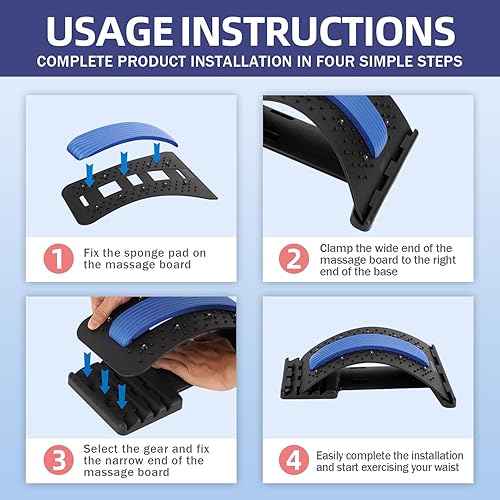 USAGE INSTRUCTIONS
COMPLETE PRODUCT INSTALLATION IN FOUR SIMPLE STEPS

1 Fix the sponge pad on the massage board

2 Clamp the wide end of the massage board to the right end of the base

3 Select the gear and fix the narrow end of the massage board

4 Easily complete the installation and start exercising your waist