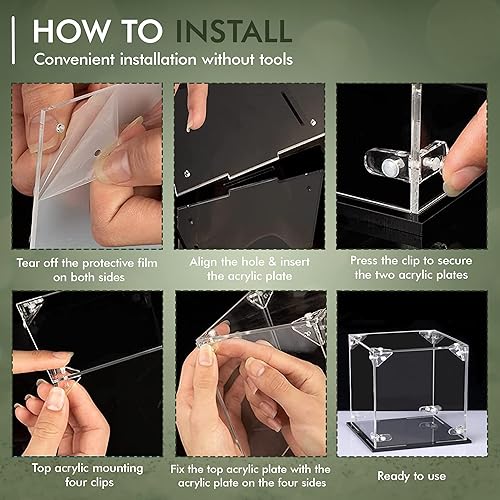 HOW TO INSTALL
Convenient installation without tools

Tear off the protective film on both sides

Align the hole & insert the acrylic plate

Press the clip to secure the two acrylic plates

Top acrylic mounting four clips

Fix the top acrylic plate with the acrylic plate on the four sides

Ready to use