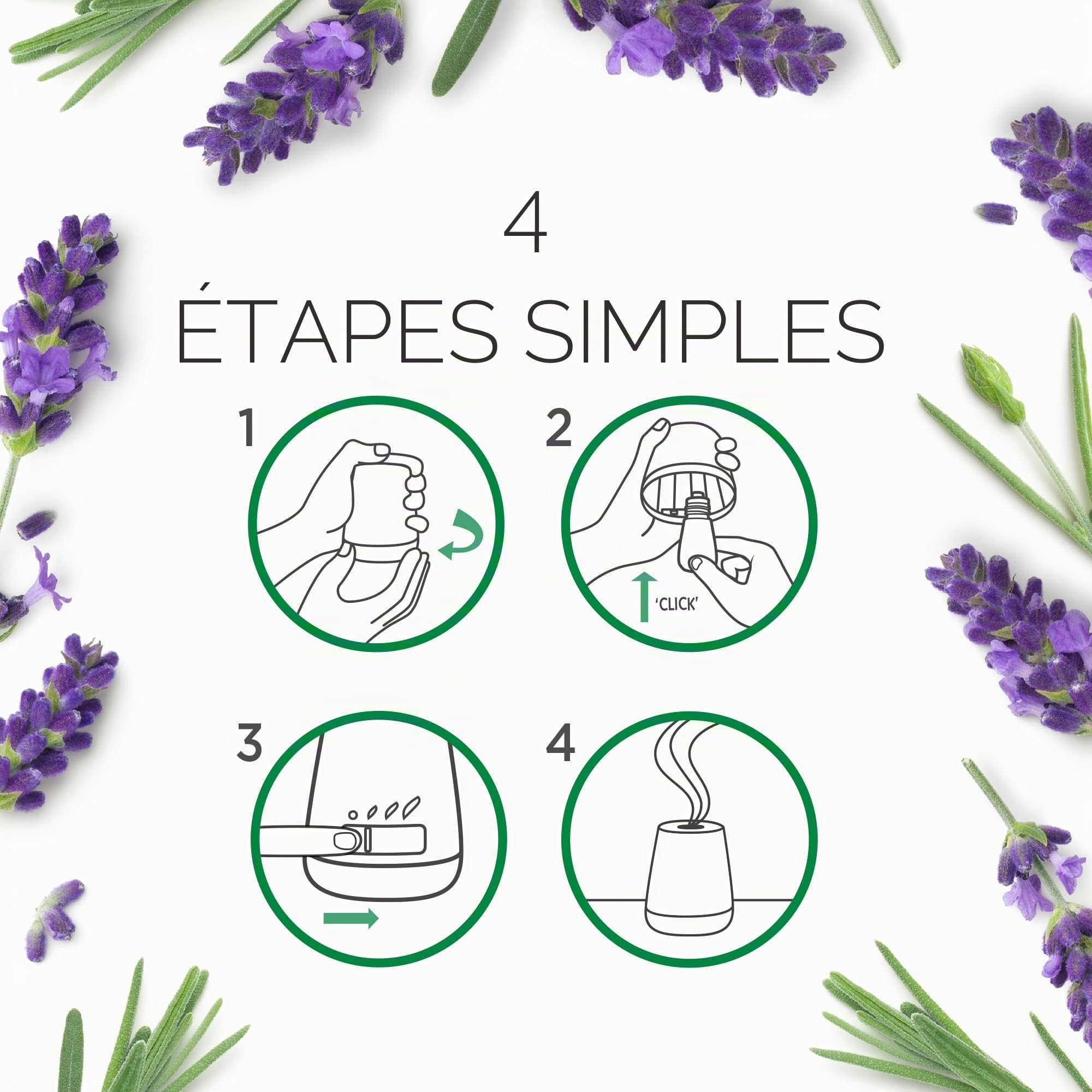 4
ÉTAPES SIMPLES

1

2

'CLICK'

3

4