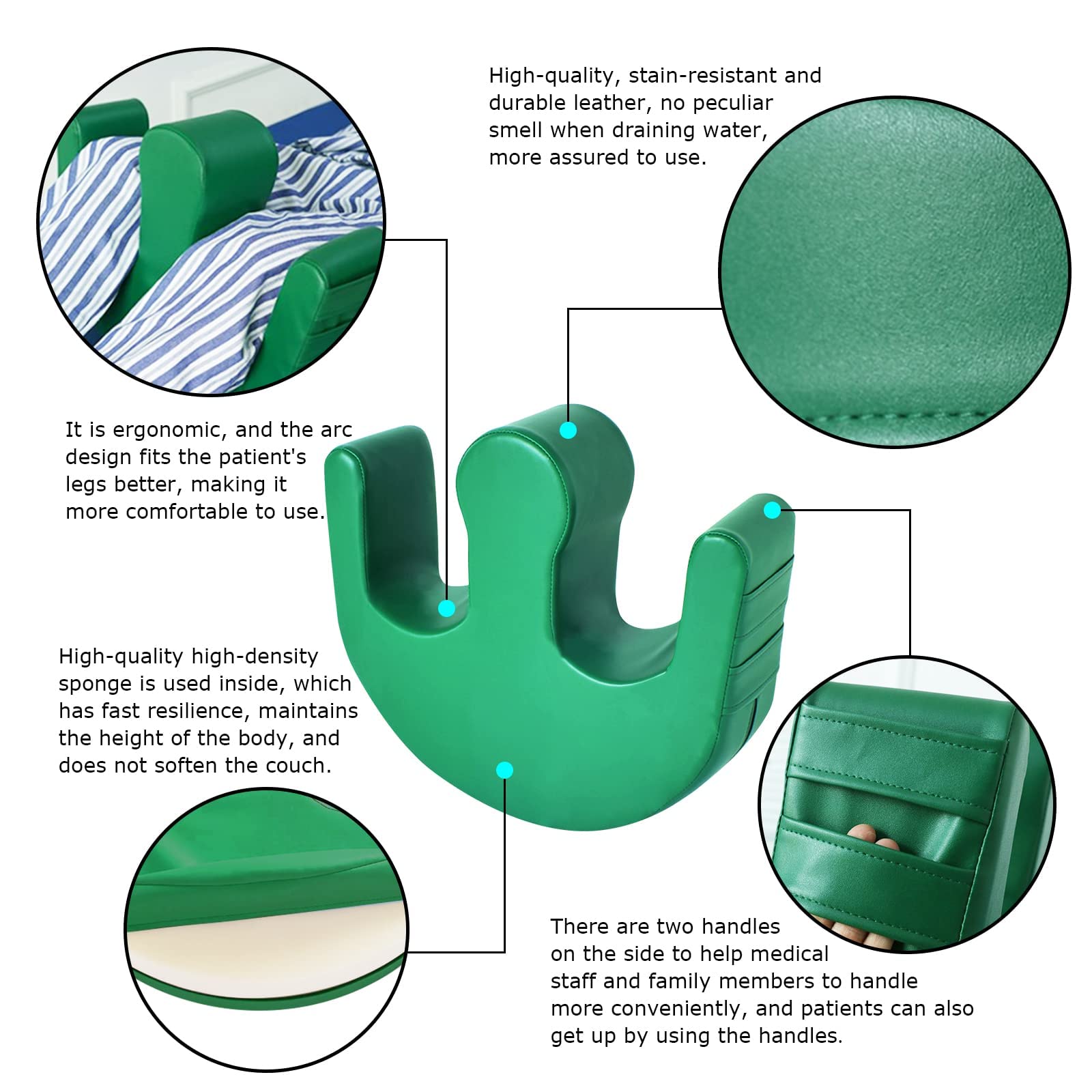 High-quality, stain-resistant and durable leather, no peculiar smell when draining water, more assured to use.

It is ergonomic, and the arc design fits the patient's legs better, making it more comfortable to use.

High-quality high-density sponge is used inside, which has fast resilience, maintains the height of the body, and does not soften the couch.

There are two handles on the side to help medical staff and family members to handle more conveniently, and patients can also get up by using the handles.