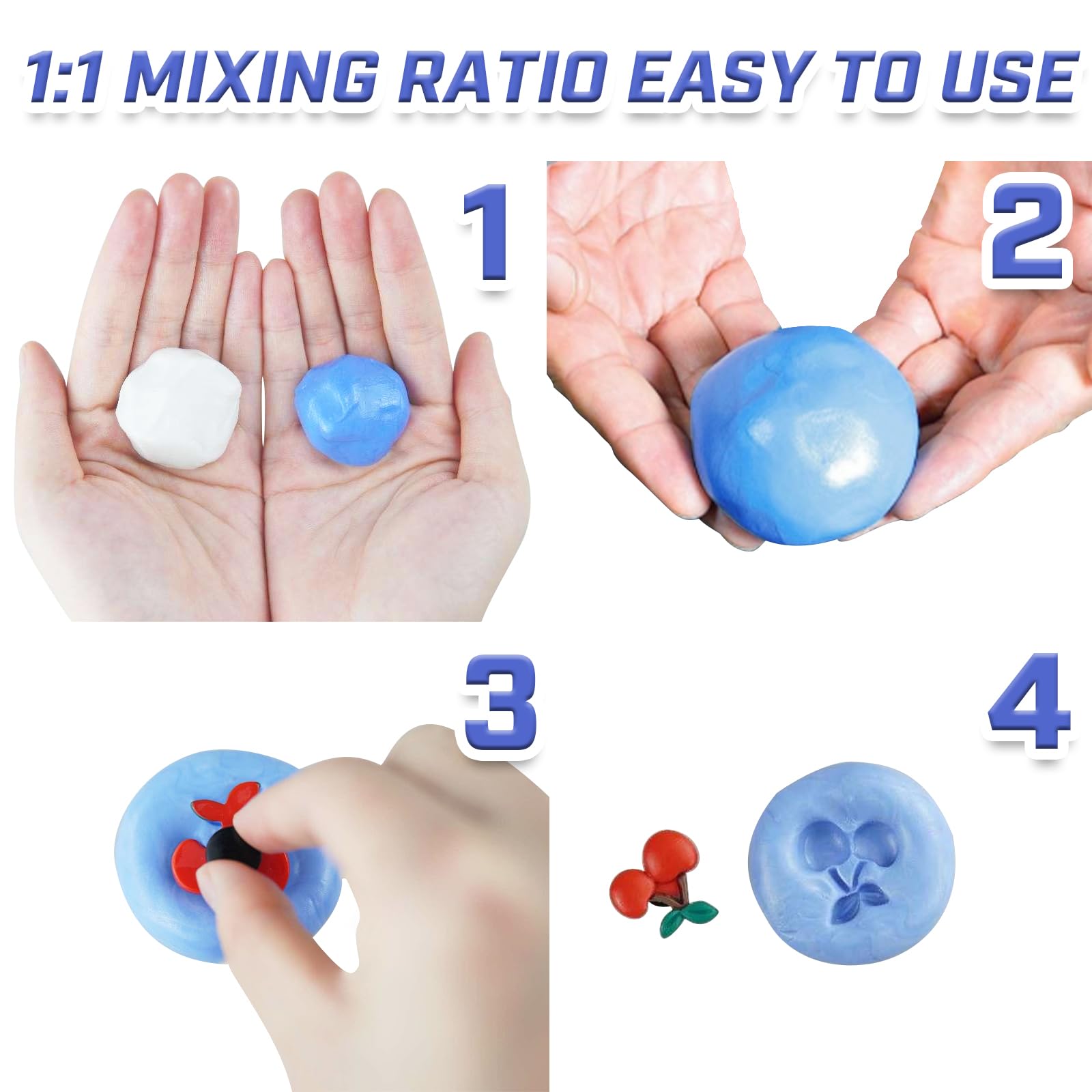 1:1 MIXING RATIO EASY TO USE

1

2

3

4