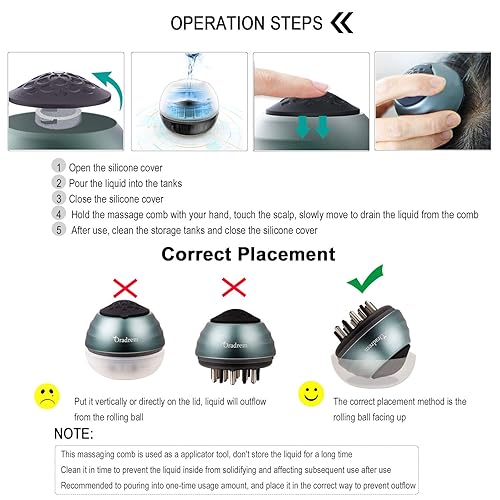 OPERATION STEPS

1 Open the silicone cover
2 Pour the liquid into the tanks
3 Close the silicone cover
4 Hold the massage comb with your hand, touch the scalp, slowly move to drain the liquid from the comb
5 After use, clean the storage tanks and close the silicone cover

Correct Placement

Oradrem

Oradrem

Oradrem

Put it vertically or directly on the lid, liquid will outflow from the rolling ball

The correct placement method is the rolling ball facing up

NOTE:

This massaging comb is used as a applicator tool, don't store the liquid for a long time
Clean it in time to prevent the liquid inside from solidifying and affecting subsequent use after use
Recommended to pouring into one-time usage amount, and place it in the correct way to prevent outflow