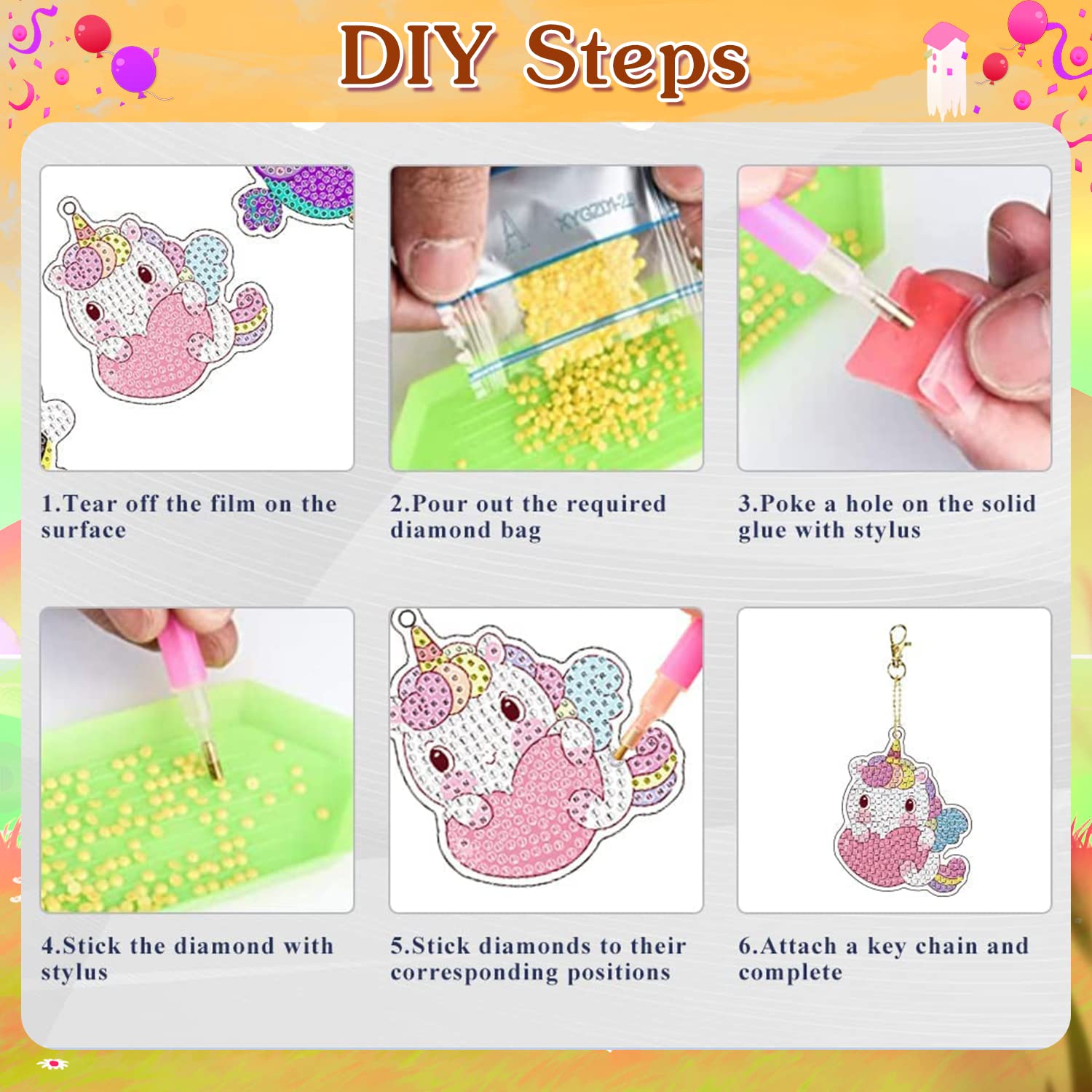 DIY Steps

A XYGZ01-25

1.Tear off the film on the surface

2.Pour out the required diamond bag

3.Poke a hole on the solid glue with stylus

4.Stick the diamond with stylus

5.Stick diamonds to their corresponding positions

6.Attach a key chain and complete