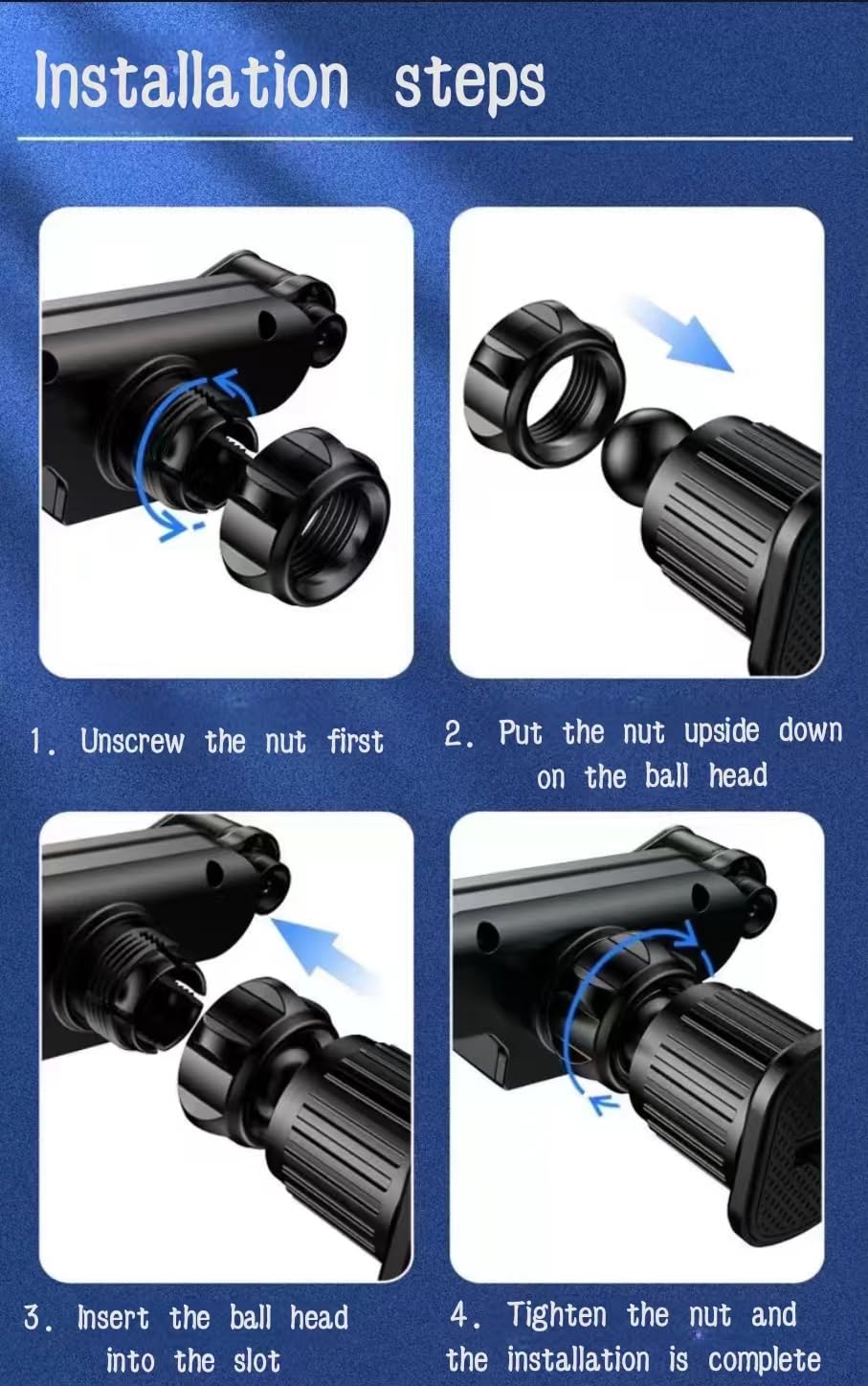 Installation steps

1. Unscrew the nut first

2. Put the nut upside down on the ball head

3. Insert the ball head into the slot

4. Tighten the nut and the installation is complete