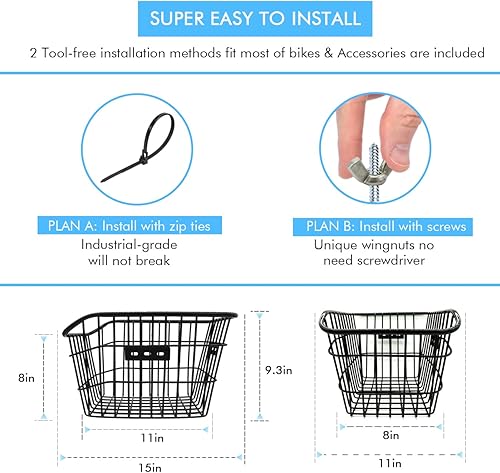 SUPER EASY TO INSTALL

2 Tool-free installation methods fit most of bikes & Accessories are included

PLAN A: Install with zip ties
Industrial-grade will not break

PLAN B: Install with screws
Unique wingnuts no need screwdriver

8in
9.3in
11in
15in

8in
11in