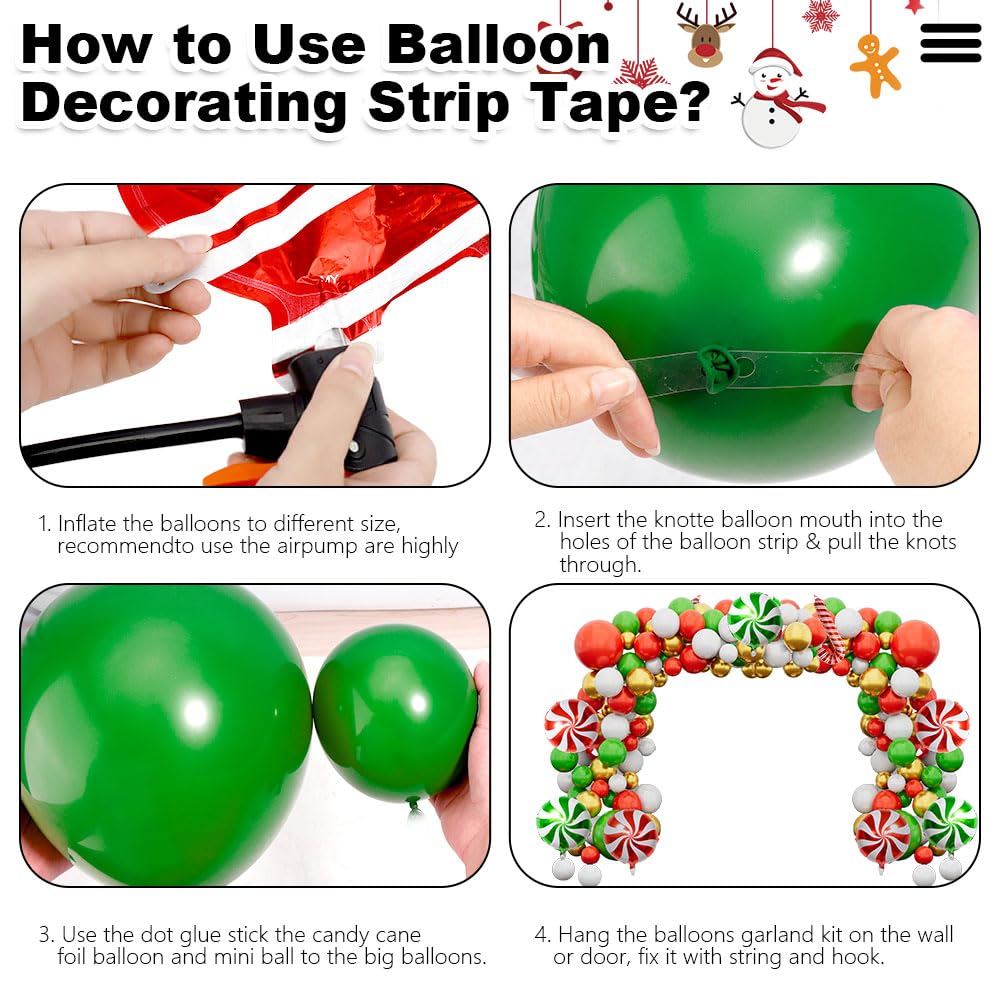 How to Use Balloon Decorating Strip Tape?

1. Inflate the balloons to different size, recommendto use the airpump are highly

2. Insert the knotte balloon mouth into the holes of the balloon strip & pull the knots through.

3. Use the dot glue stick the candy cane foil balloon and mini ball to the big balloons.

4. Hang the balloons garland kit on the wall or door, fix it with string and hook.