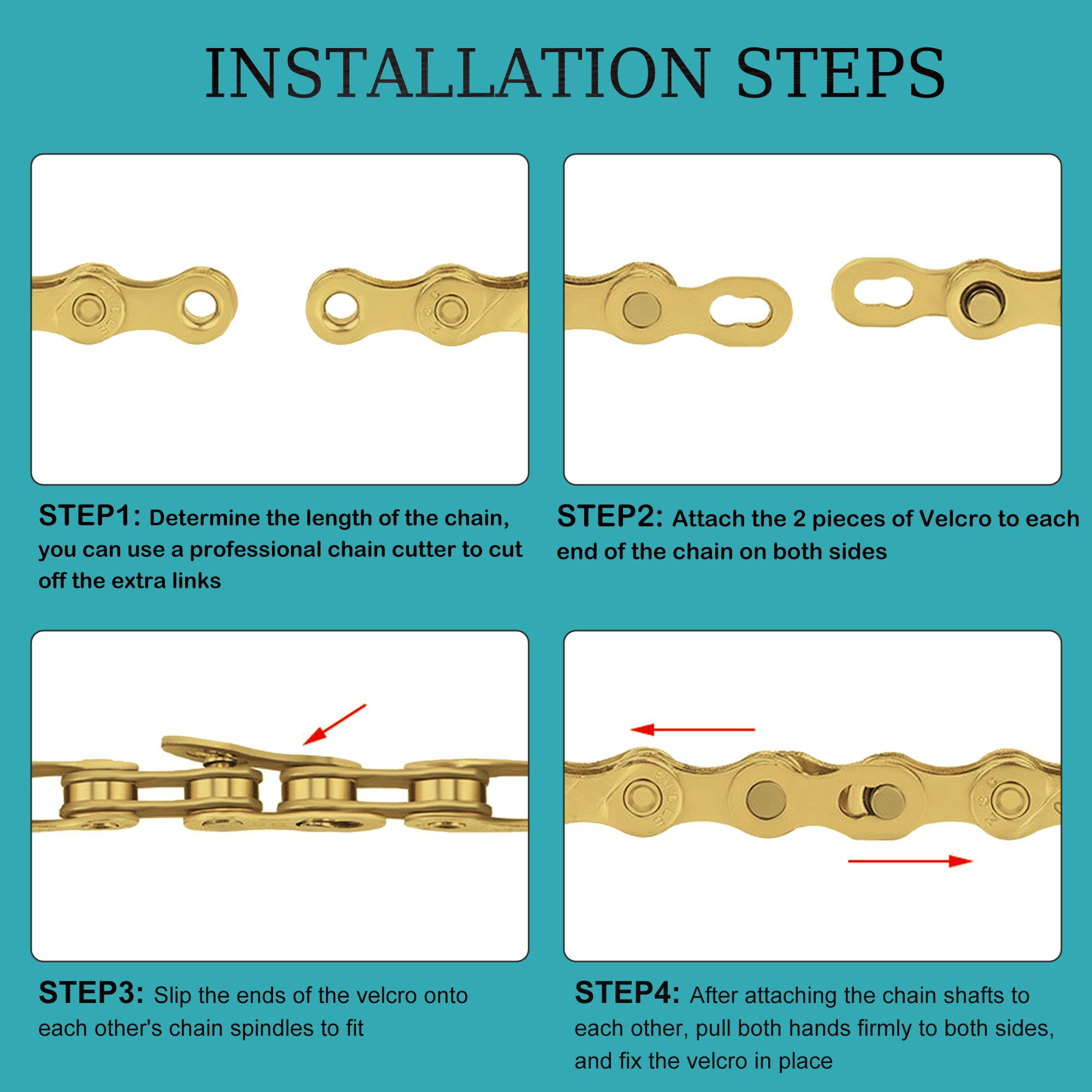 INSTALLATION STEPS

STEP1: Determine the length of the chain, you can use a professional chain cutter to cut off the extra links

STEP2: Attach the 2 pieces of Velcro to each end of the chain on both sides

STEP3: Slip the ends of the velcro onto each other's chain spindles to fit

STEP4: After attaching the chain shafts to each other, pull both hands firmly to both sides, and fix the velcro in place