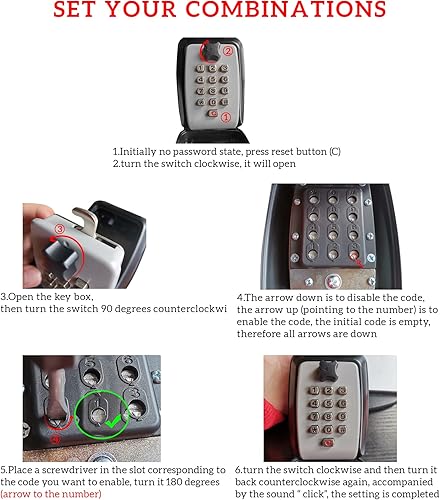 SET YOUR COMBINATIONS

②

①

1.Initially no password state, press reset button (C)
2.turn the switch clockwise, it will open

③

3.Open the key box,
then turn the switch 90 degrees counterclockwi

4.The arrow down is to disable the code, the arrow up (pointing to the number) is to enable the code, the initial code is empty, therefore all arrows are down

5.Place a screwdriver in the slot corresponding to the code you want to enable, turn it 180 degrees (arrow to the number)

6.turn the switch clockwise and then turn it back counterclockwise again, accompanied by the sound " click", the setting is completed