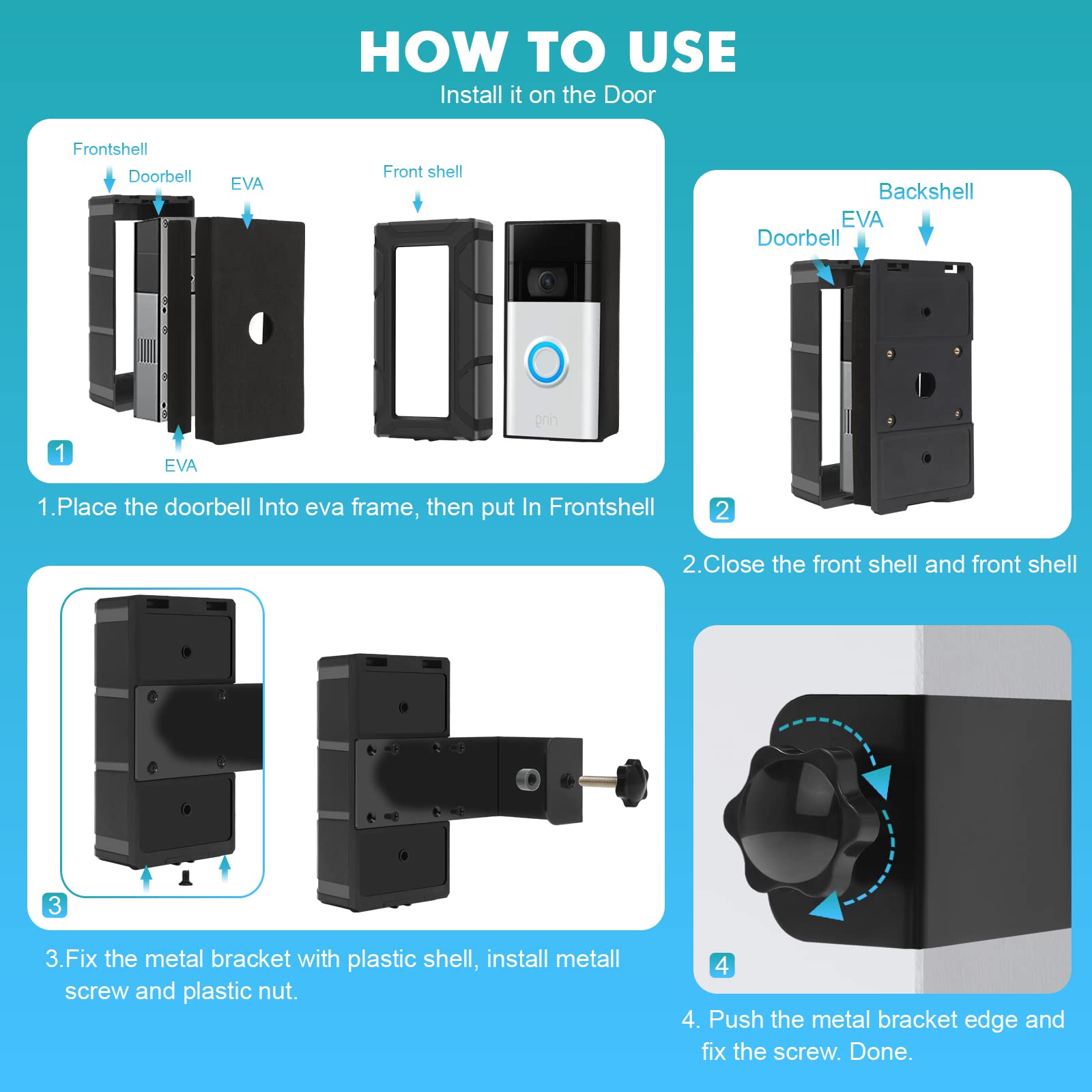 HOW TO USE
Install it on the Door

Frontshell
Doorbell
EVA
Front shell
ring
1
EVA

1.Place the doorbell Into eva frame, then put In Frontshell

Backshell
EVA
Doorbell
2

2.Close the front shell and front shell

3

3.Fix the metal bracket with plastic shell, install metall screw and plastic nut.

4

4. Push the metal bracket edge and fix the screw. Done.