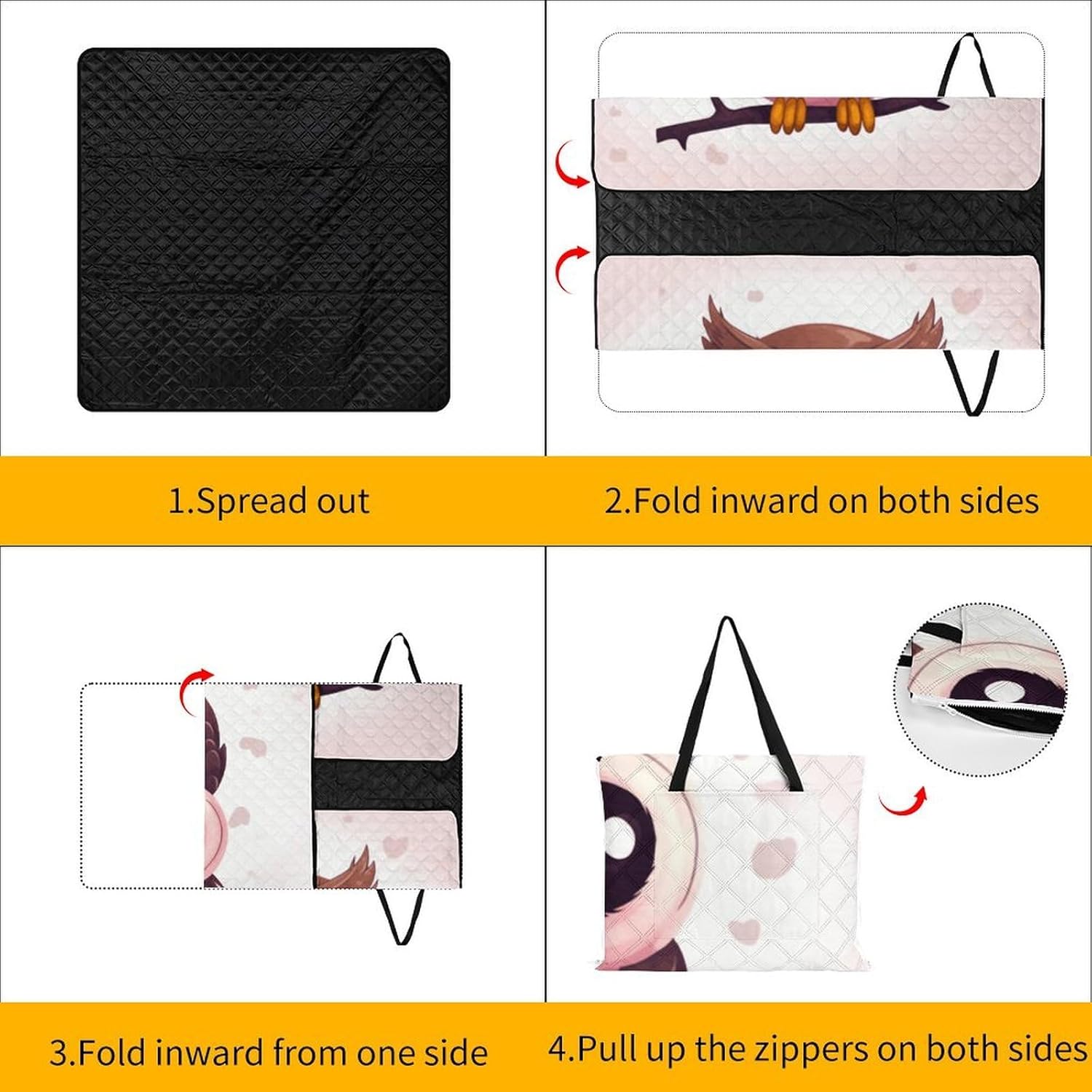 1.Spread out

2.Fold inward on both sides

3.Fold inward from one side

4.Pull up the zippers on both sides