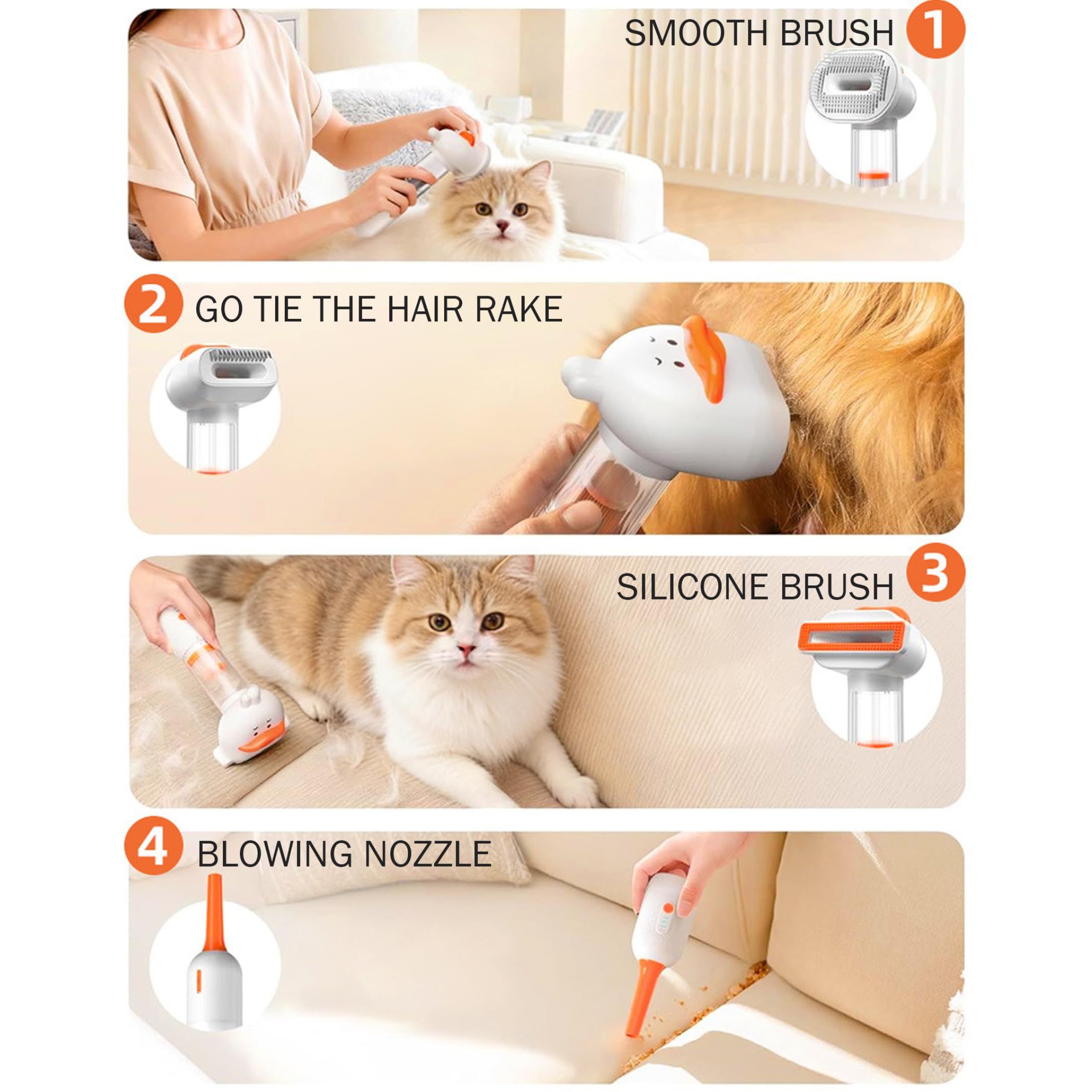 SMOOTH BRUSH 1

2 GO TIE THE HAIR RAKE

SILICONE BRUSH 3

4 BLOWING NOZZLE