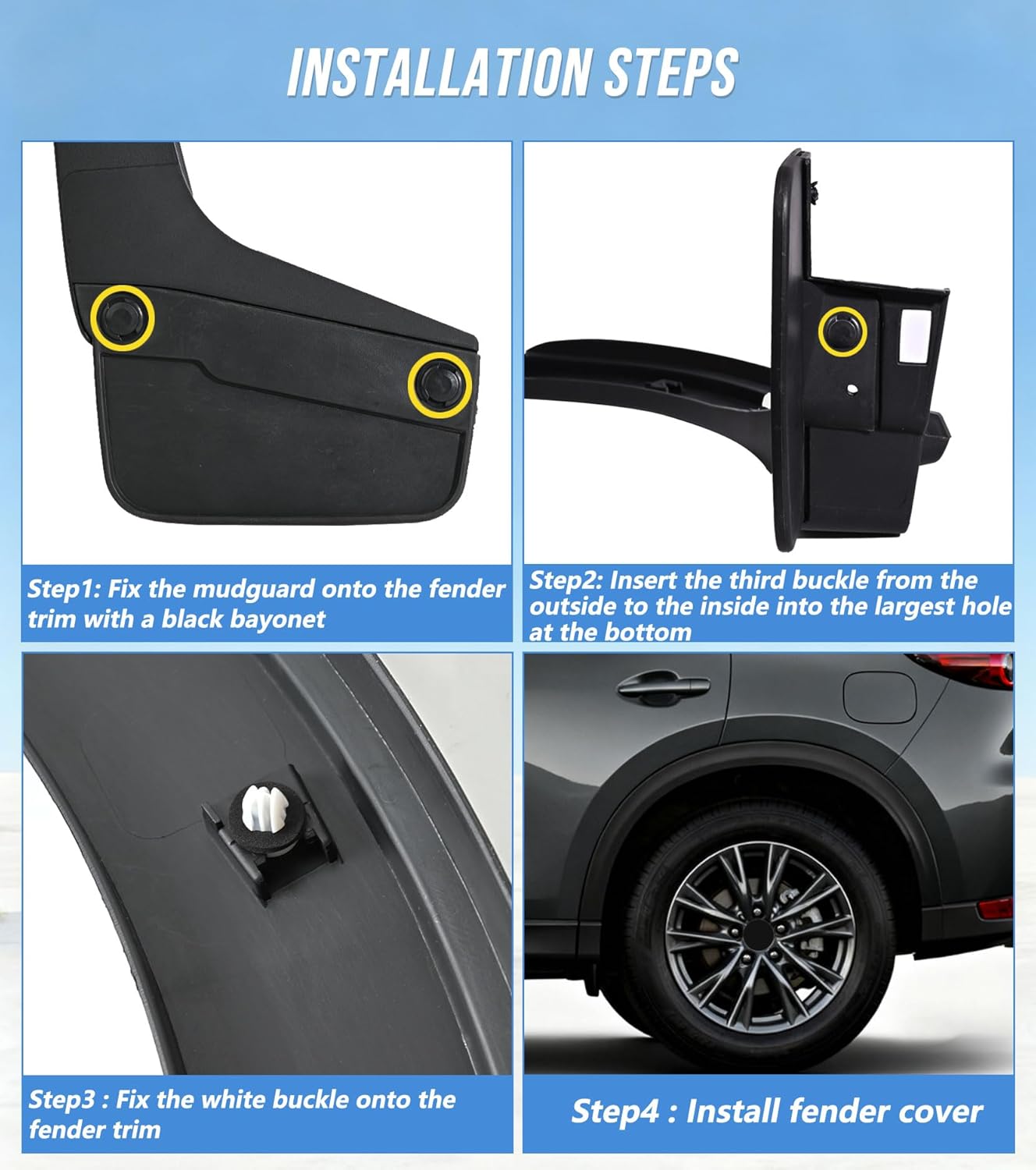 INSTALLATION STEPS

Step1: Fix the mudguard onto the fender trim with a black bayonet

Step2: Insert the third buckle from the outside to the inside into the largest hole at the bottom

Step3 : Fix the white buckle onto the fender trim

Step4 : Install fender cover