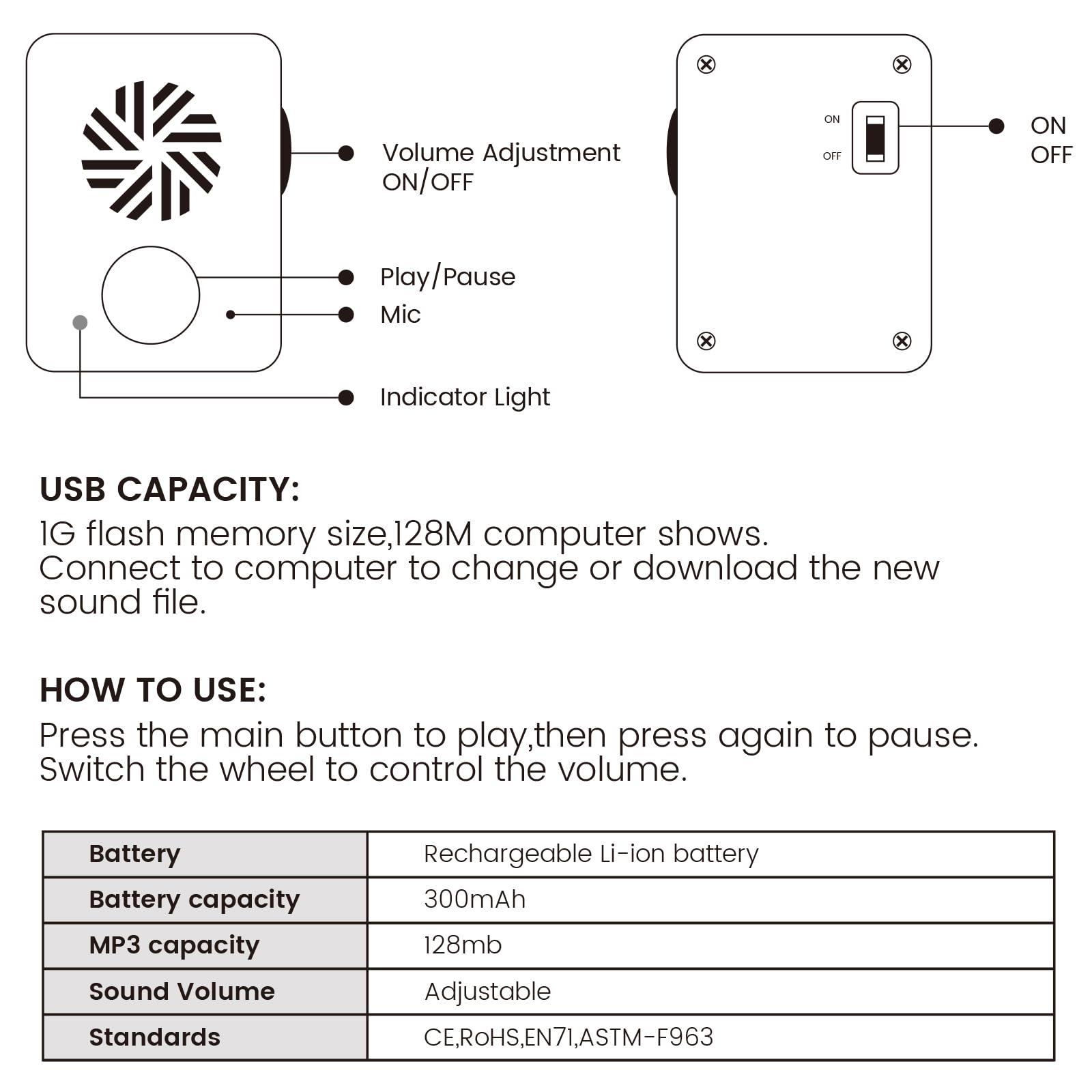 Volume Adjustment
ON/OFF

Play/Pause

Mic

Indicator Light

ON
OFF

ON
OFF

USB CAPACITY:
1G flash memory size,128M computer shows.
Connect to computer to change or download the new sound file.

HOW TO USE:
Press the main button to play,then press again to pause.
Switch the wheel to control the volume.

| Battery | Rechargeable Li-ion battery |
|---|---|
| Battery capacity | 300mAh |
| MP3 capacity | 128mb |
| Sound Volume | Adjustable |
| Standards | CE,RoHS,EN71,ASTM-F963 |