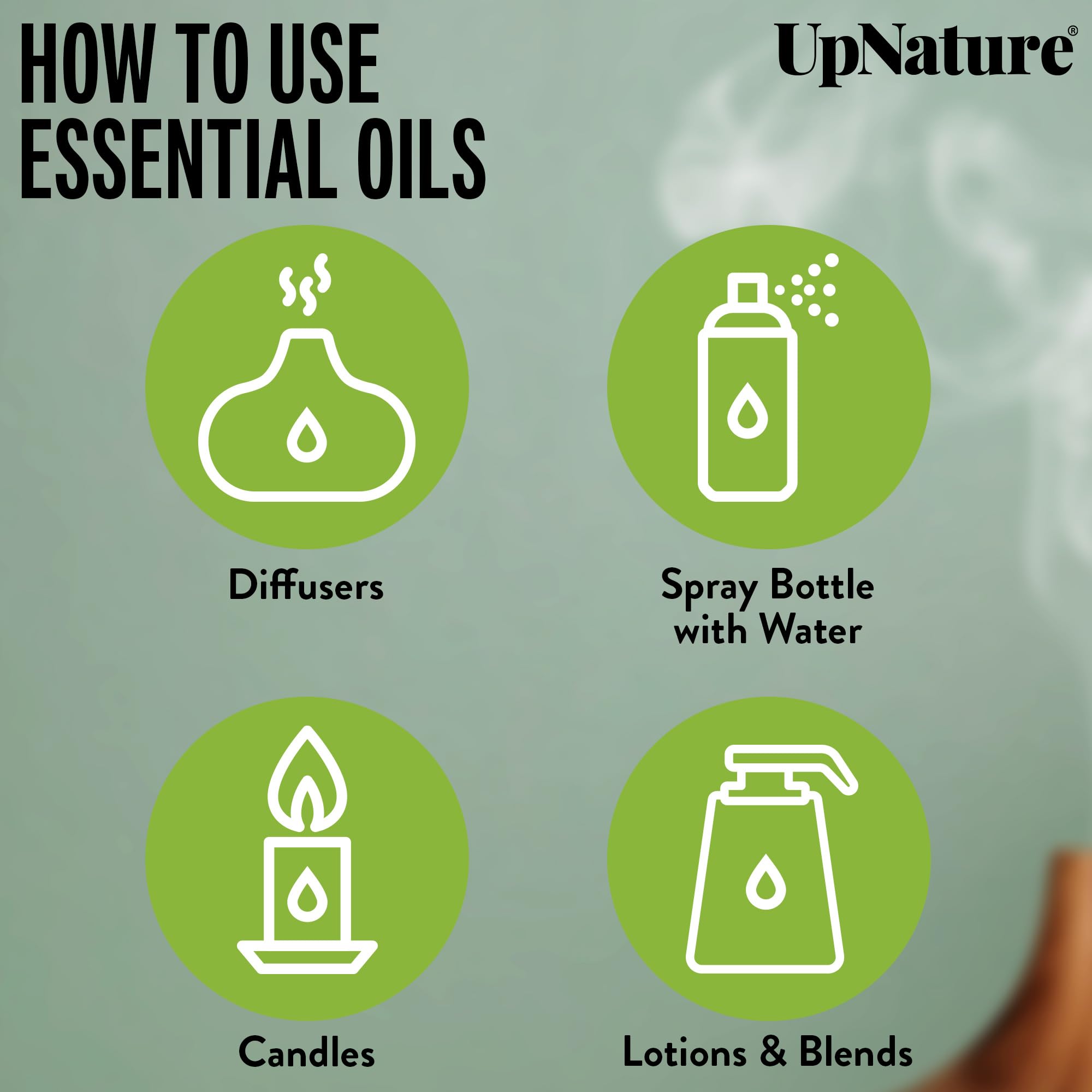 HOW TO USE ESSENTIAL OILS

UpNature®

Diffusers

Spray Bottle with Water

Candles

Lotions & Blends