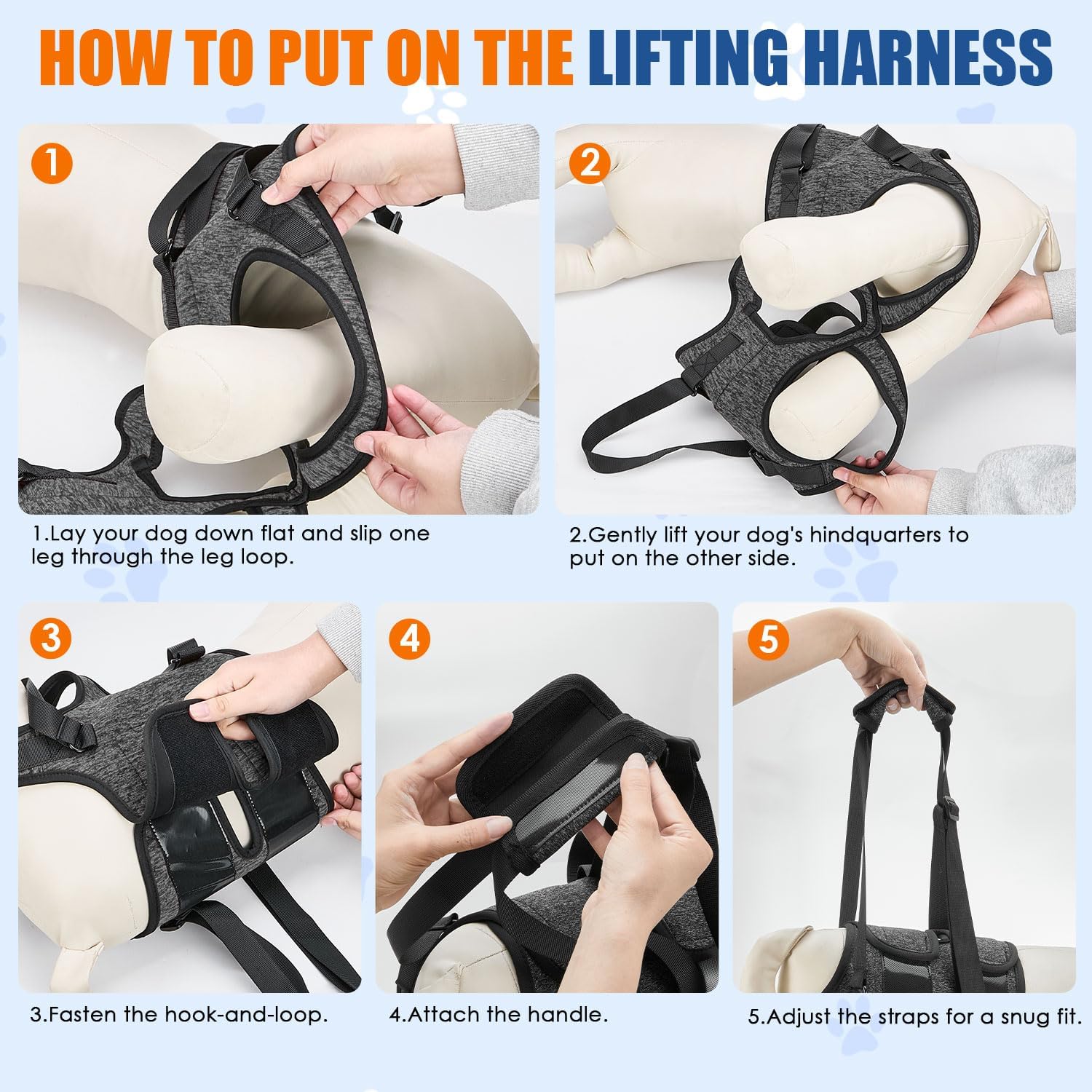 HOW TO PUT ON THE LIFTING HARNESS

1

1.Lay your dog down flat and slip one leg through the leg loop.

2

2.Gently lift your dog's hindquarters to put on the other side.

3

3.Fasten the hook-and-loop.

4

4.Attach the handle.

5

5.Adjust the straps for a snug fit.