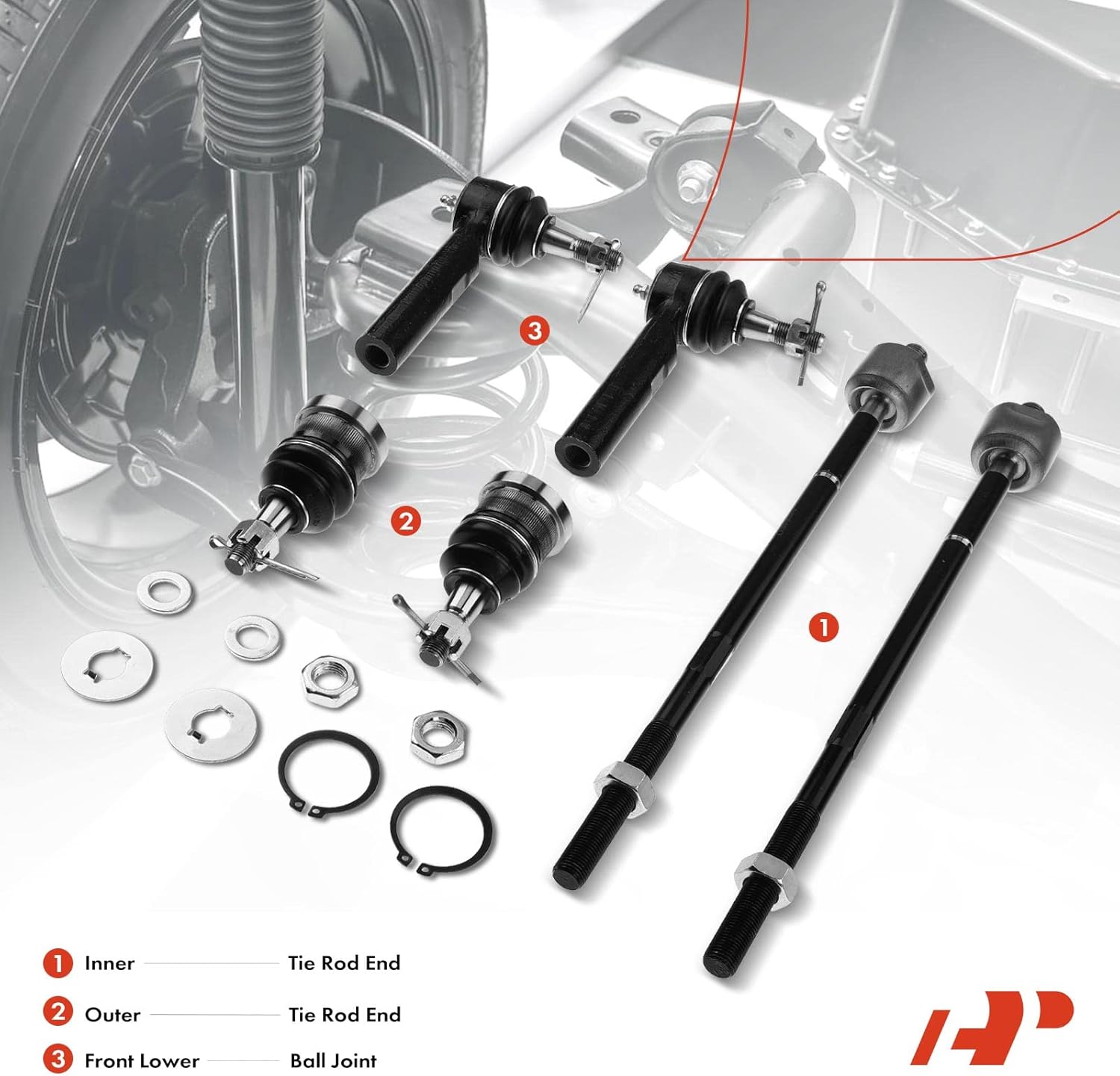 3

2

1

1 Inner Tie Rod End

2 Outer Tie Rod End

3 Front Lower Ball Joint