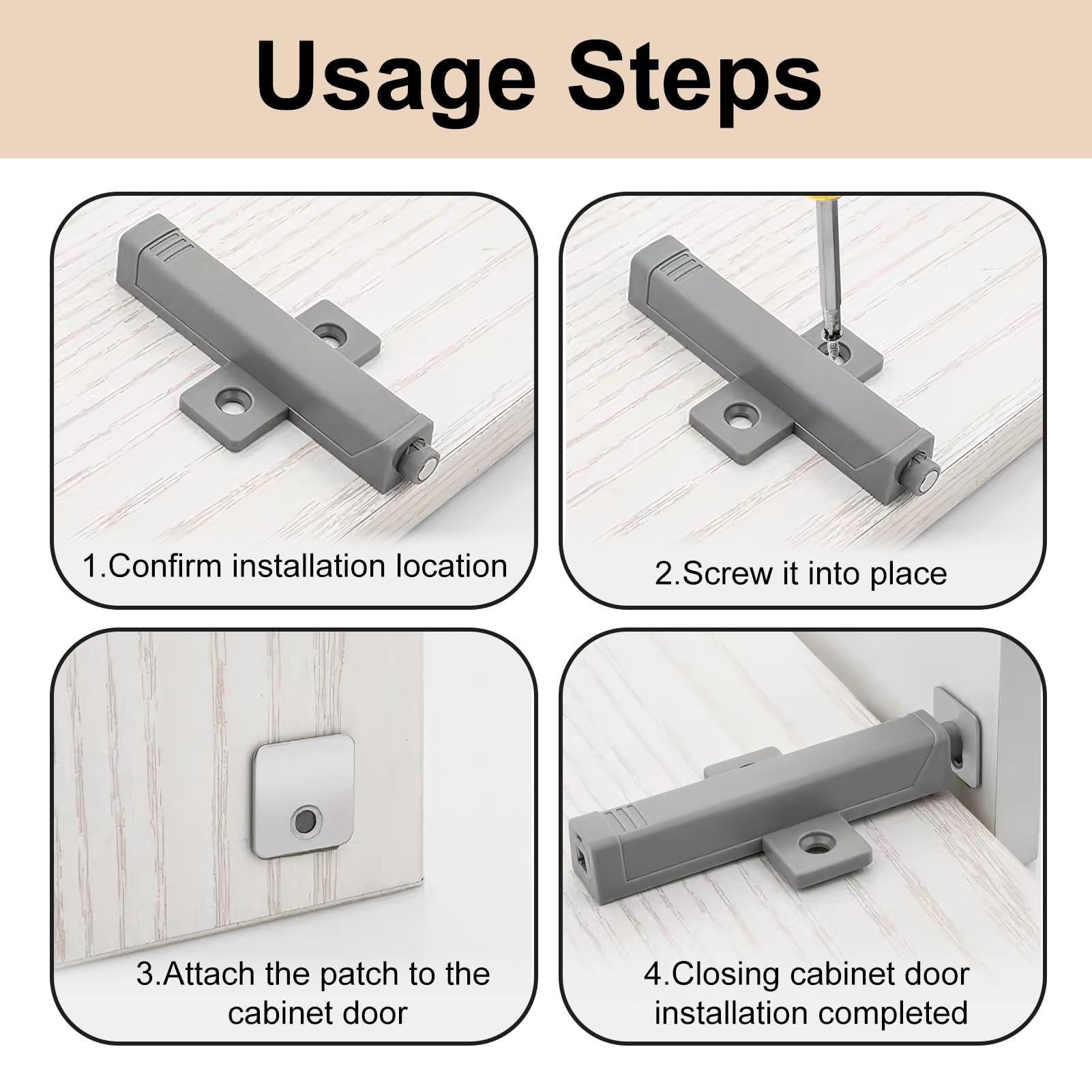 Usage Steps

1.Confirm installation location

2.Screw it into place

3.Attach the patch to the cabinet door

4.Closing cabinet door installation completed