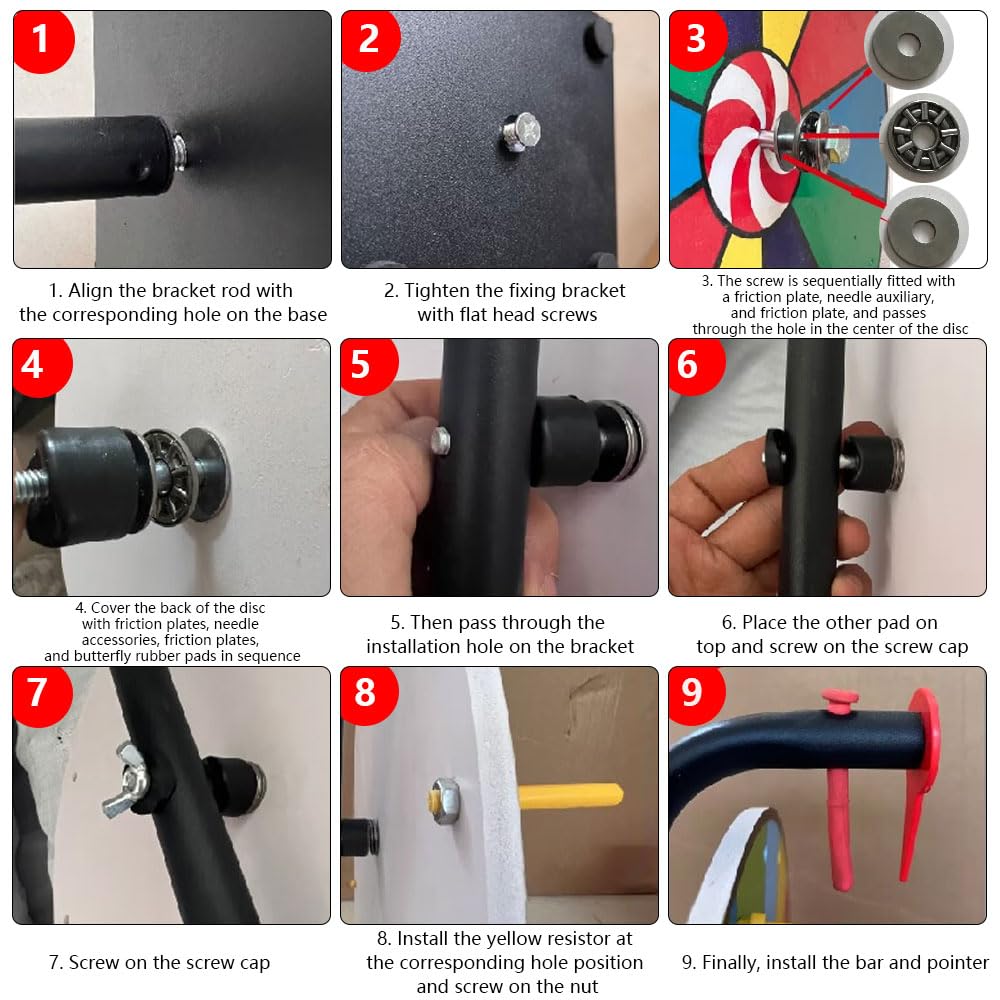 1

1. Align the bracket rod with the corresponding hole on the base

2

2. Tighten the fixing bracket with flat head screws

3

3. The screw is sequentially fitted with a friction plate, needle auxiliary, and friction plate, and passes through the hole in the center of the disc

4

4. Cover the back of the disc with friction plates, needle accessories, friction plates, and butterfly rubber pads in sequence

5

5. Then pass through the installation hole on the bracket

6

6. Place the other pad on top and screw on the screw cap

7

7. Screw on the screw cap

8

8. Install the yellow resistor at the corresponding hole position and screw on the nut

9

9. Finally, install the bar and pointer